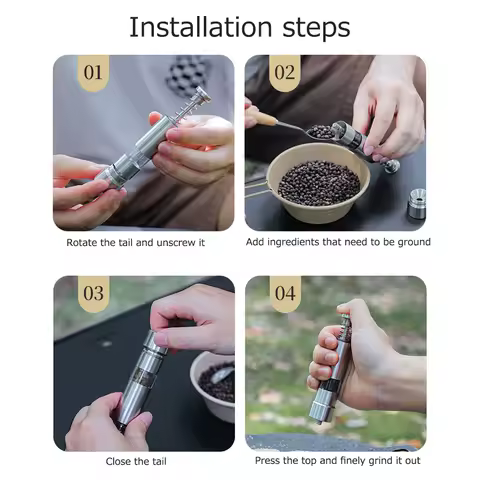 Installation steps

01

Rotate the tail and unscrew it

02

Add ingredients that need to be ground

03

Close the tail

04

Press the top and finely grind it out