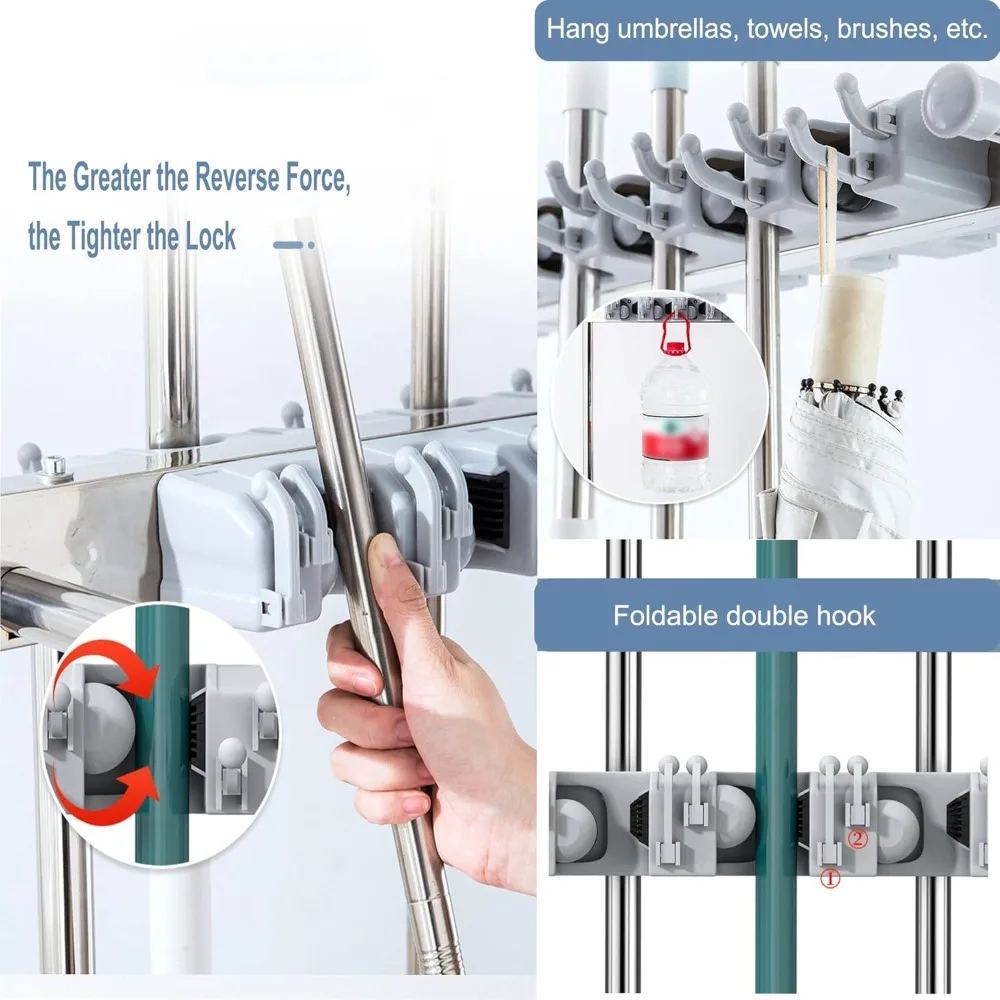 The Greater the Reverse Force, the Tighter the Lock

Hang umbrellas, towels, brushes, etc.

Foldable double hook

②

①