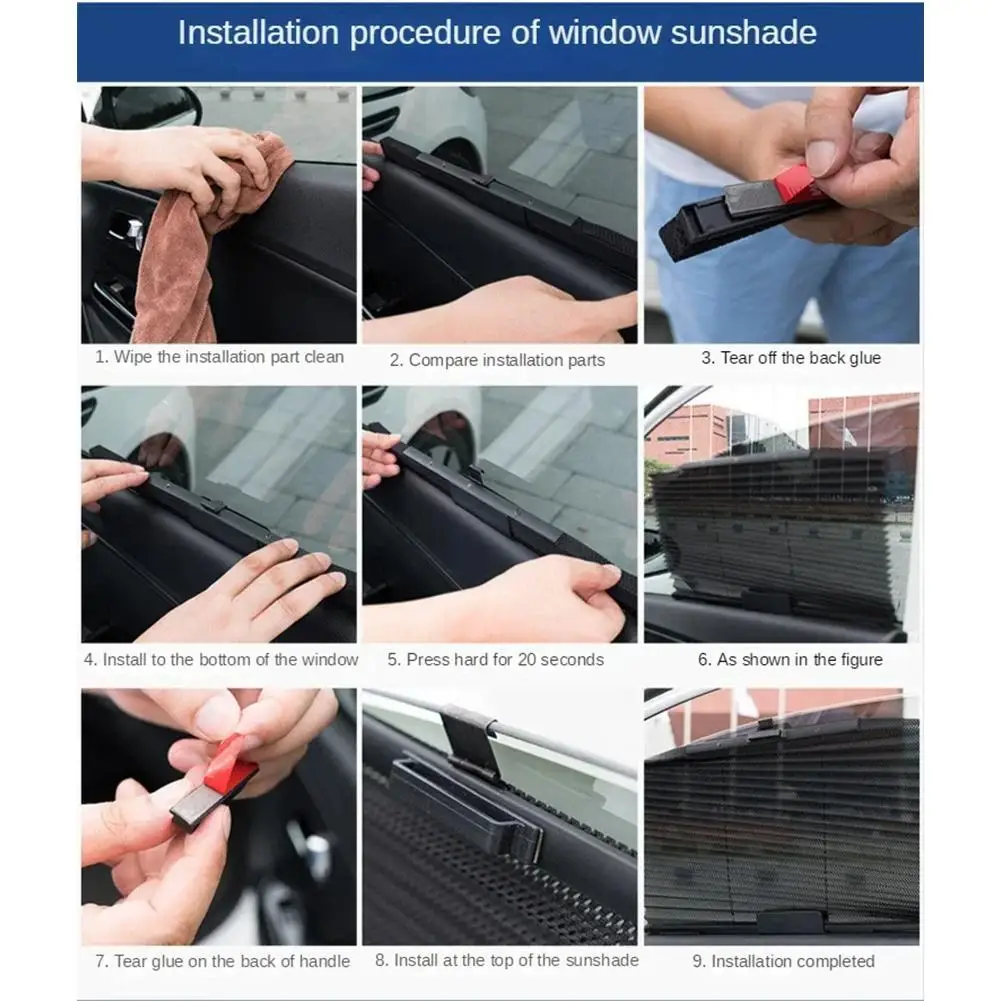 Installation procedure of window sunshade

1. Wipe the installation part clean

2. Compare installation parts

3. Tear off the back glue

4. Install to the bottom of the window

5. Press hard for 20 seconds

6. As shown in the figure

7. Tear glue on the back of handle

8. Install at the top of the sunshade

9. Installation completed