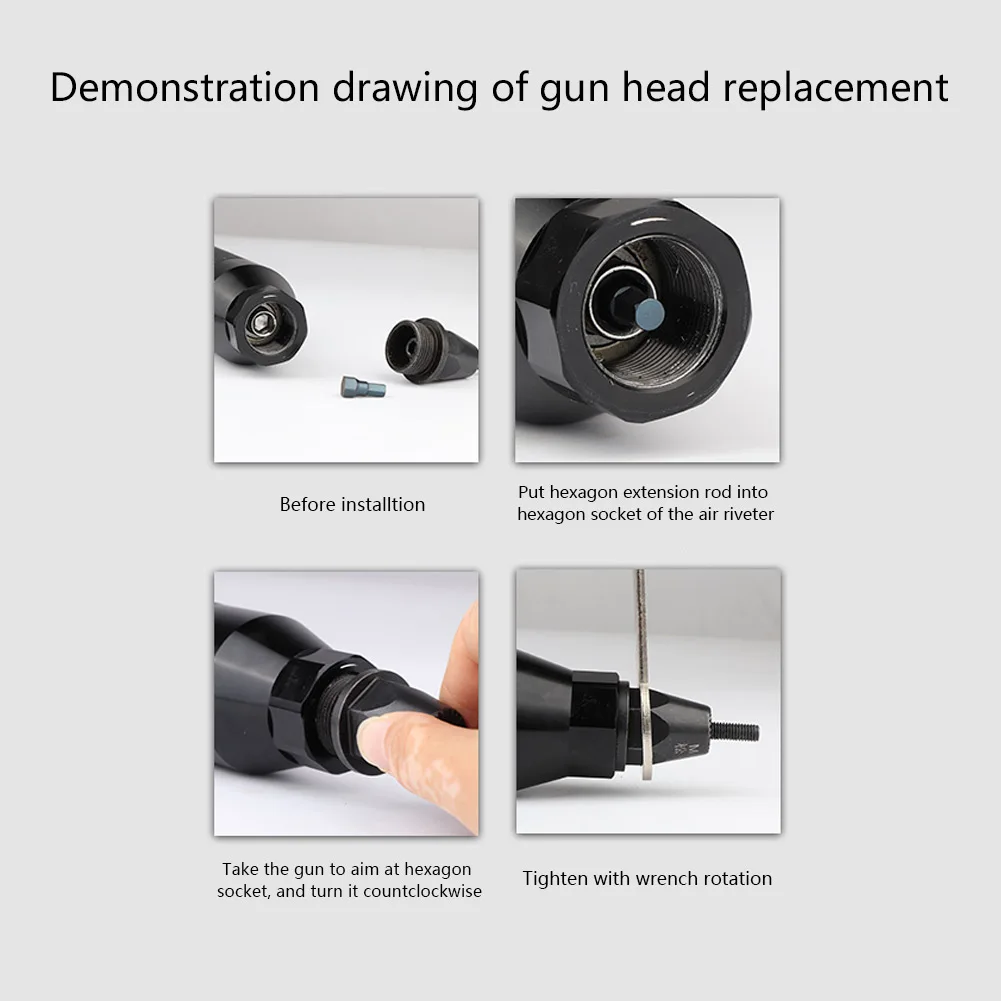 Demonstration drawing of gun head replacement

Before installtion

Put hexagon extension rod into hexagon socket of the air riveter

Take the gun to aim at hexagon socket, and turn it countclockwise

Tighten with wrench rotation