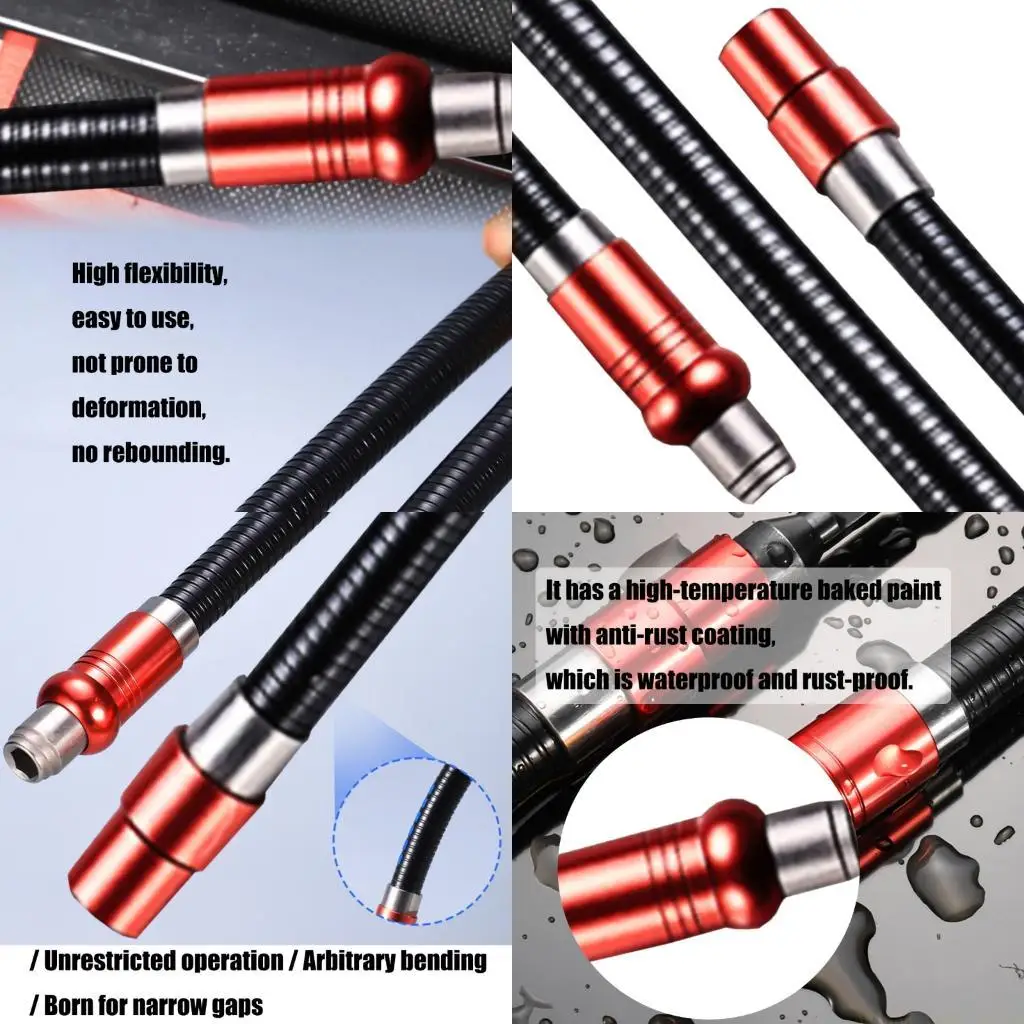 High flexibility,
easy to use,
not prone to
deformation,
no rebounding.

It has a high-temperature baked paint
with anti-rust coating,
which is waterproof and rust-proof.

/ Unrestricted operation / Arbitrary bending
/ Born for narrow gaps