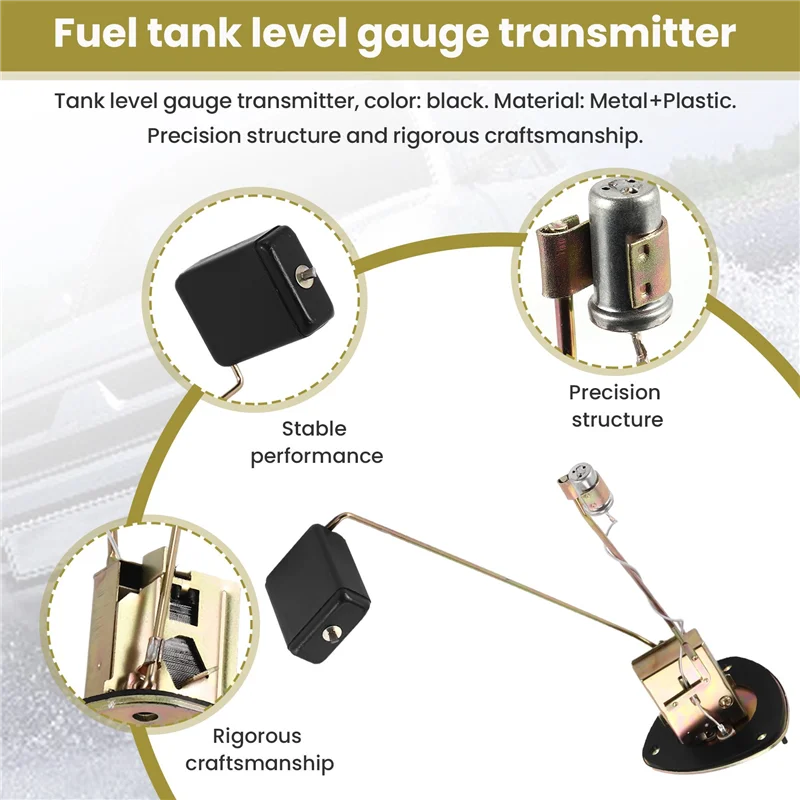 Fuel tank level gauge transmitter

Tank level gauge transmitter, color: black. Material: Metal+Plastic. Precision structure and rigorous craftsmanship.

Stable performance

Precision structure

Rigorous craftsmanship