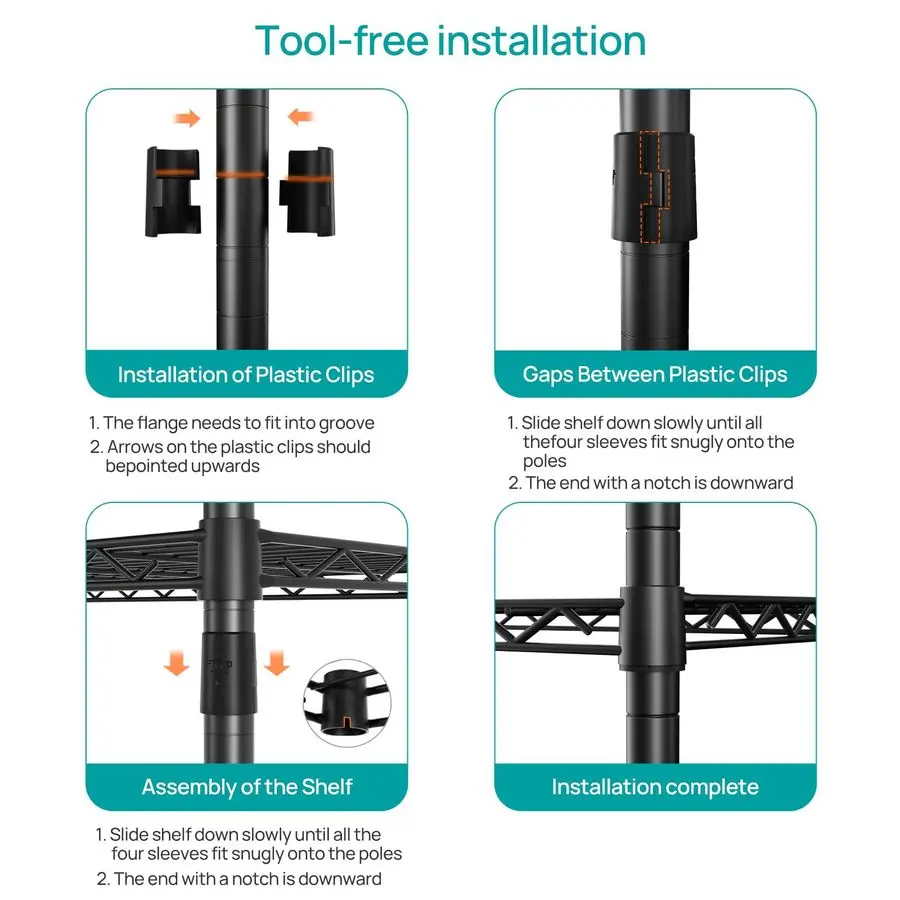 Tool-free installation

Installation of Plastic Clips

1. The flange needs to fit into groove
2. Arrows on the plastic clips should bepointed upwards

Gaps Between Plastic Clips

1. Slide shelf down slowly until all thefour sleeves fit snugly onto the poles
2. The end with a notch is downward

Assembly of the Shelf

1. Slide shelf down slowly until all the four sleeves fit snugly onto the poles
2. The end with a notch is downward

Installation complete