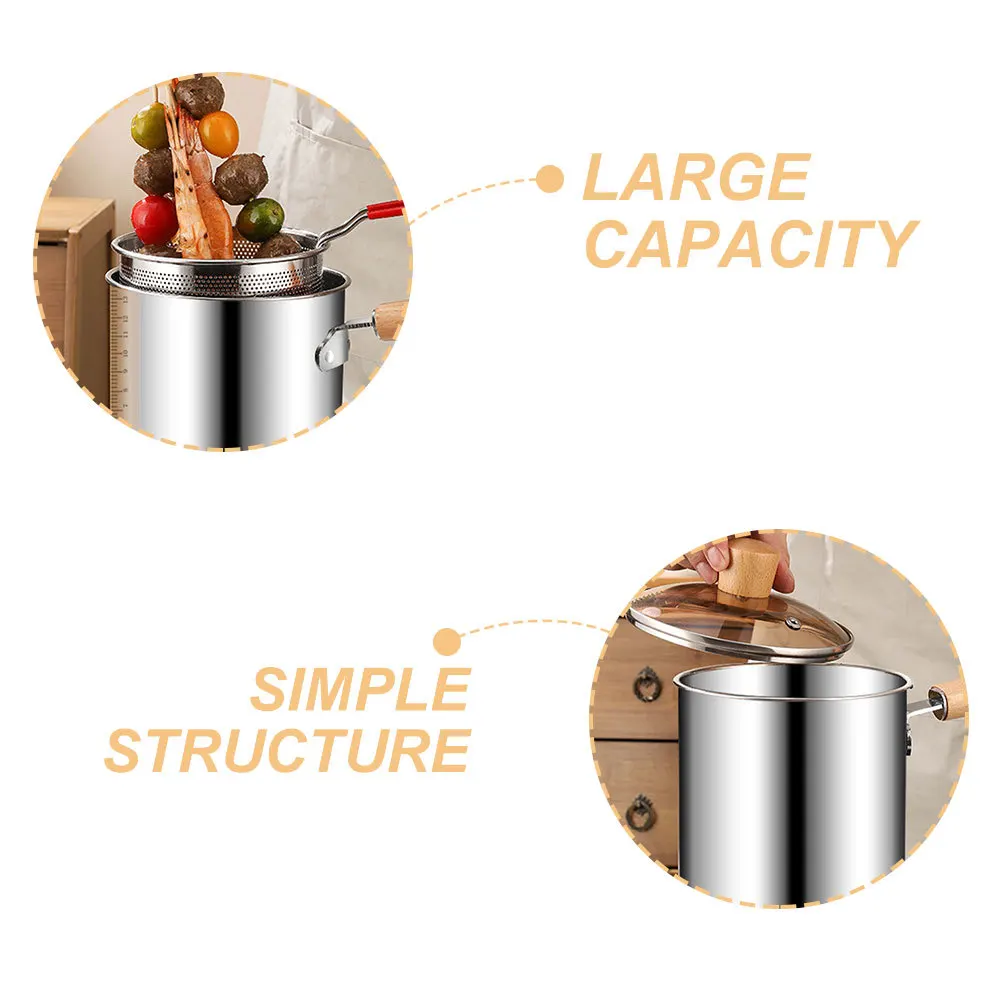 LARGE CAPACITY

SIMPLE STRUCTURE