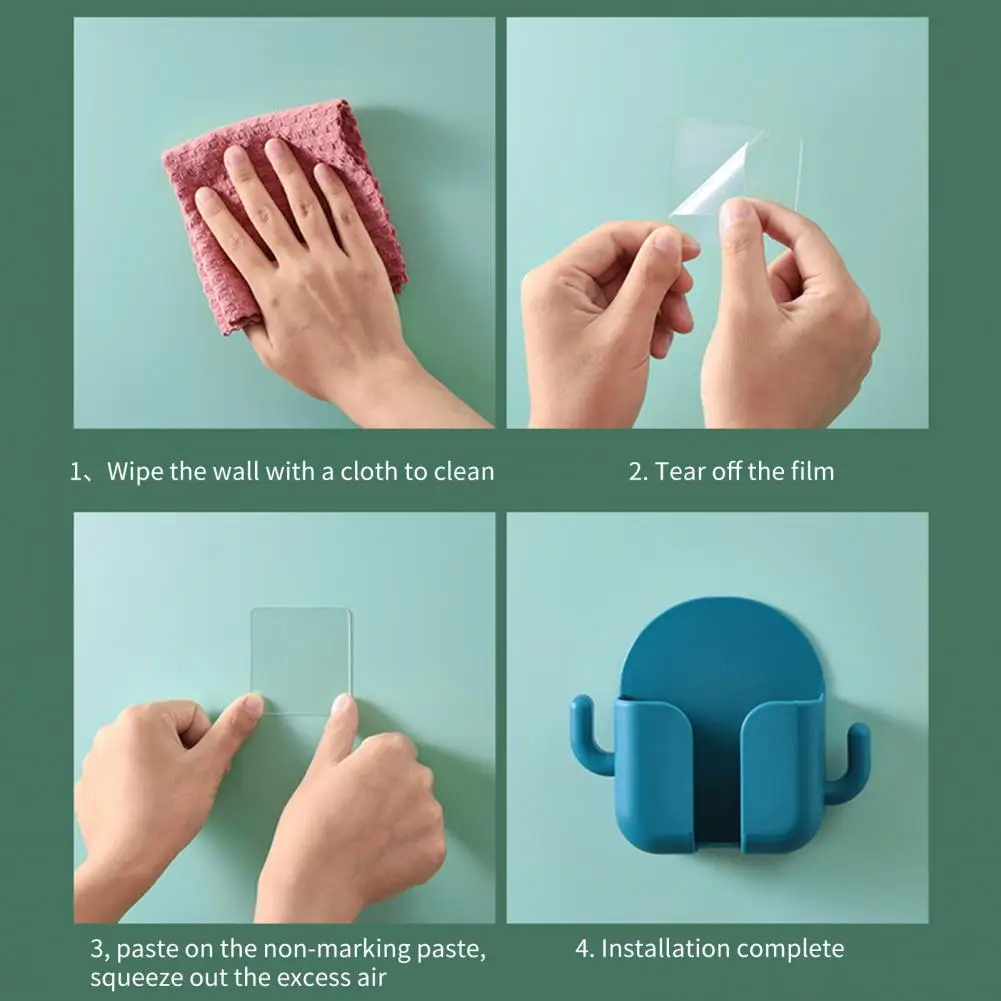 1、Wipe the wall with a cloth to clean

2. Tear off the film

3, paste on the non-marking paste, squeeze out the excess air

4. Installation complete