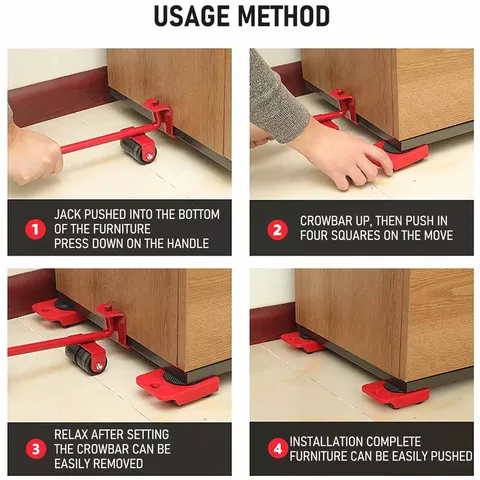 USAGE METHOD

1 JACK PUSHED INTO THE BOTTOM OF THE FURNITURE PRESS DOWN ON THE HANDLE

2 CROWBAR UP, THEN PUSH IN FOUR SQUARES ON THE MOVE

3 RELAX AFTER SETTING THE CROWBAR CAN BE EASILY REMOVED

4 INSTALLATION COMPLETE FURNITURE CAN BE EASILY PUSHED