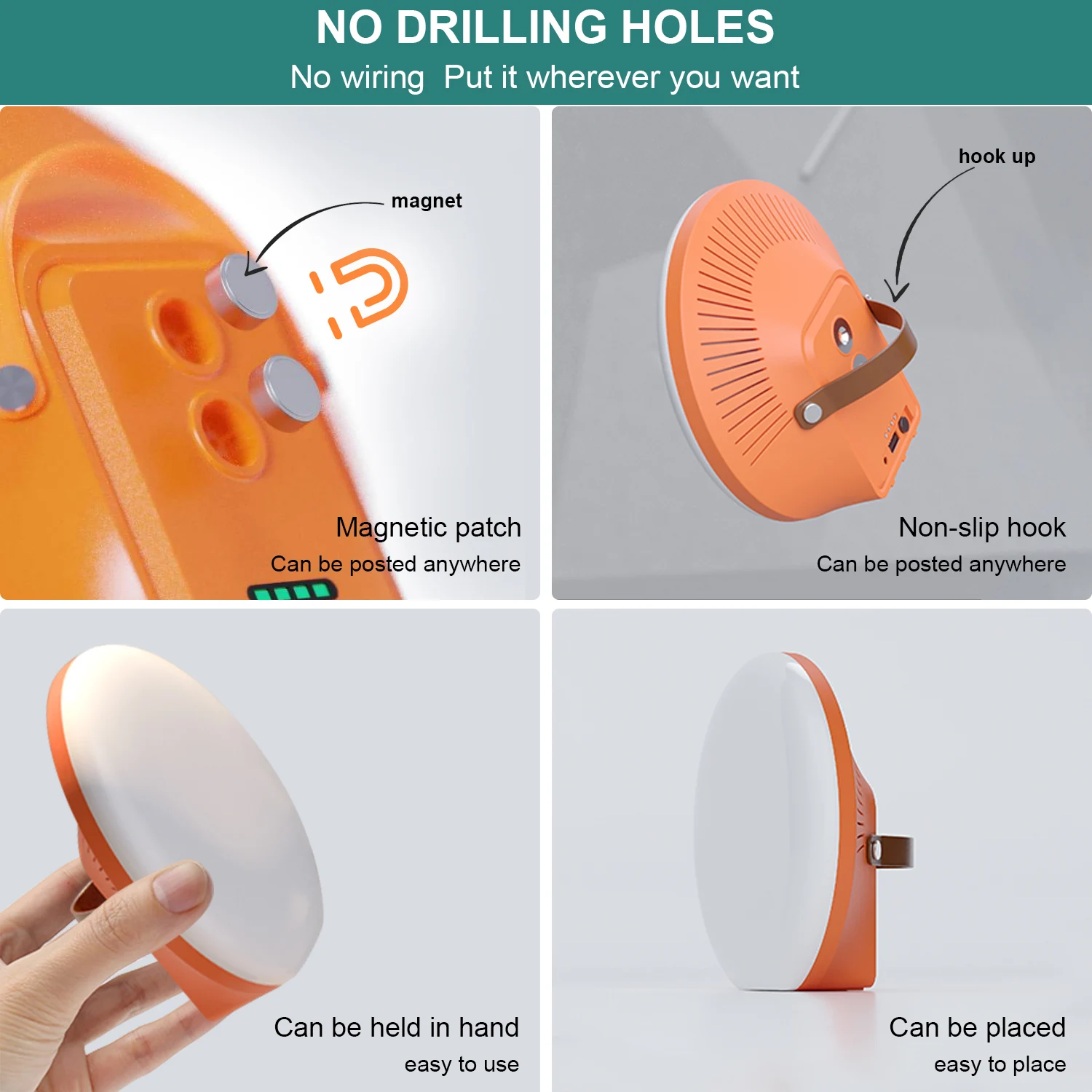 NO DRILLING HOLES
No wiring  Put it wherever you want

magnet

Magnetic patch
Can be posted anywhere

hook up

Non-slip hook
Can be posted anywhere

Can be held in hand
easy to use

Can be placed
easy to place