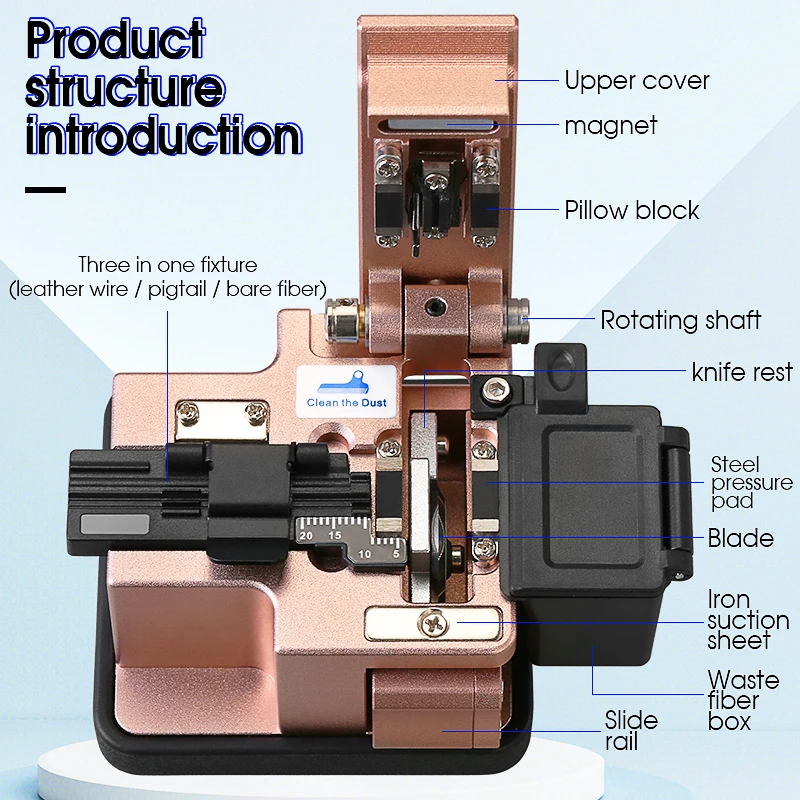 Product structure introduction

Upper cover

magnet

Pillow block

Three in one fixture (leather wire / pigtail / bare fiber)

Rotating shaft

knife rest

Clean the Dust

Steel pressure pad

20 15 10 5

Blade

Iron suction sheet

Waste fiber box

Slide rail