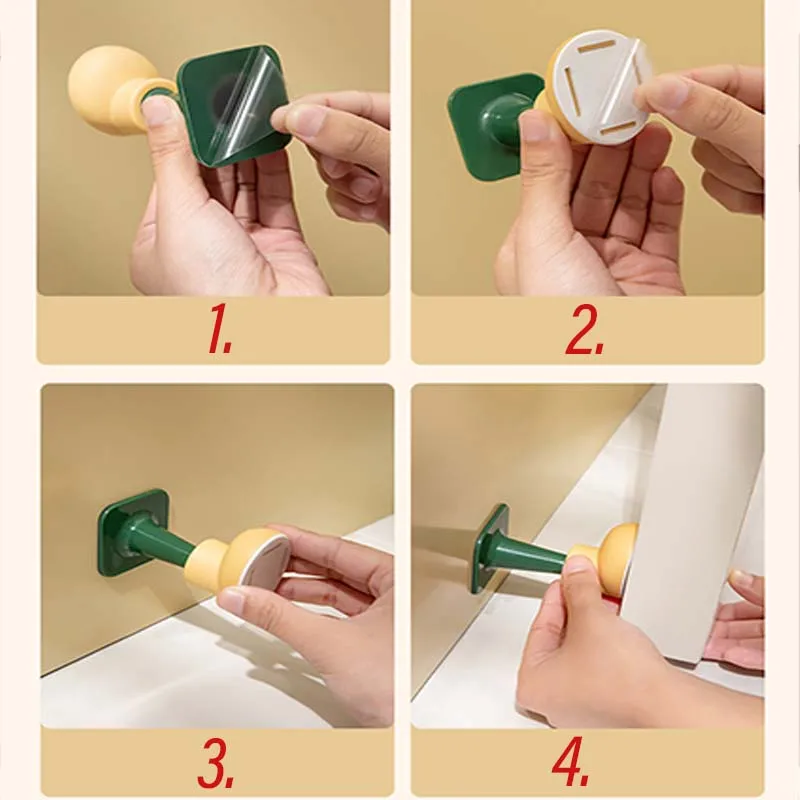 1.

2.

3.

4.