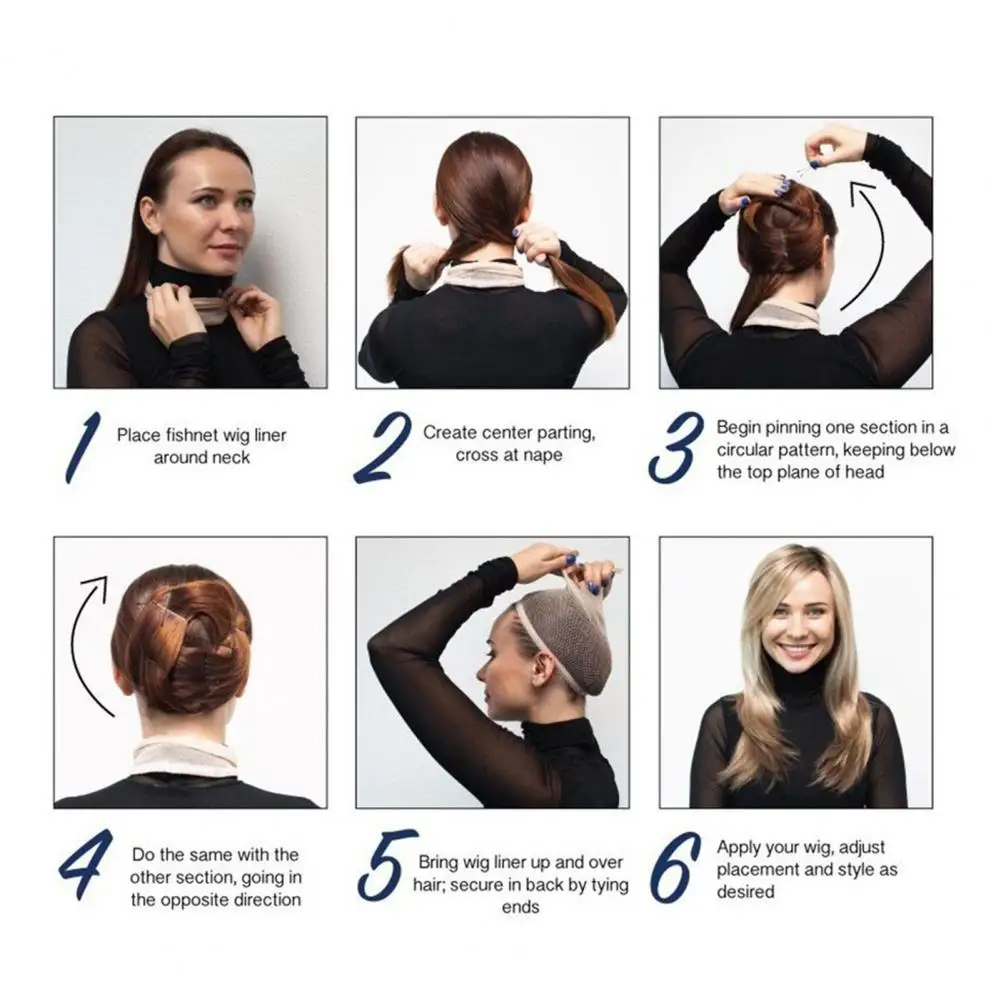 1 Place fishnet wig liner around neck

2 Create center parting, cross at nape

3 Begin pinning one section in a circular pattern, keeping below the top plane of head

4 Do the same with the other section, going in the opposite direction

5 Bring wig liner up and over hair; secure in back by tying ends

6 Apply your wig, adjust placement and style as desired