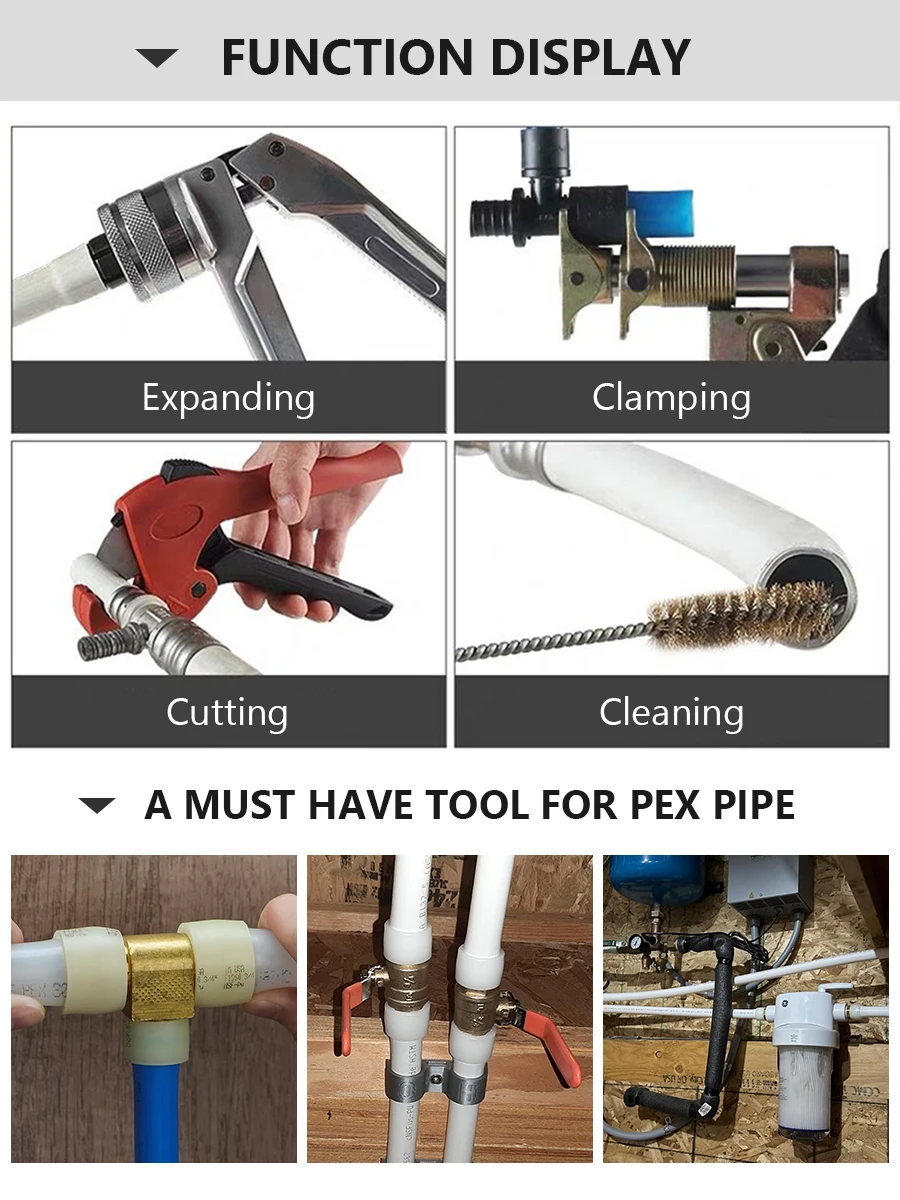 FUNCTION DISPLAY

Expanding

Clamping

Cutting

Cleaning

A MUST HAVE TOOL FOR PEX PIPE