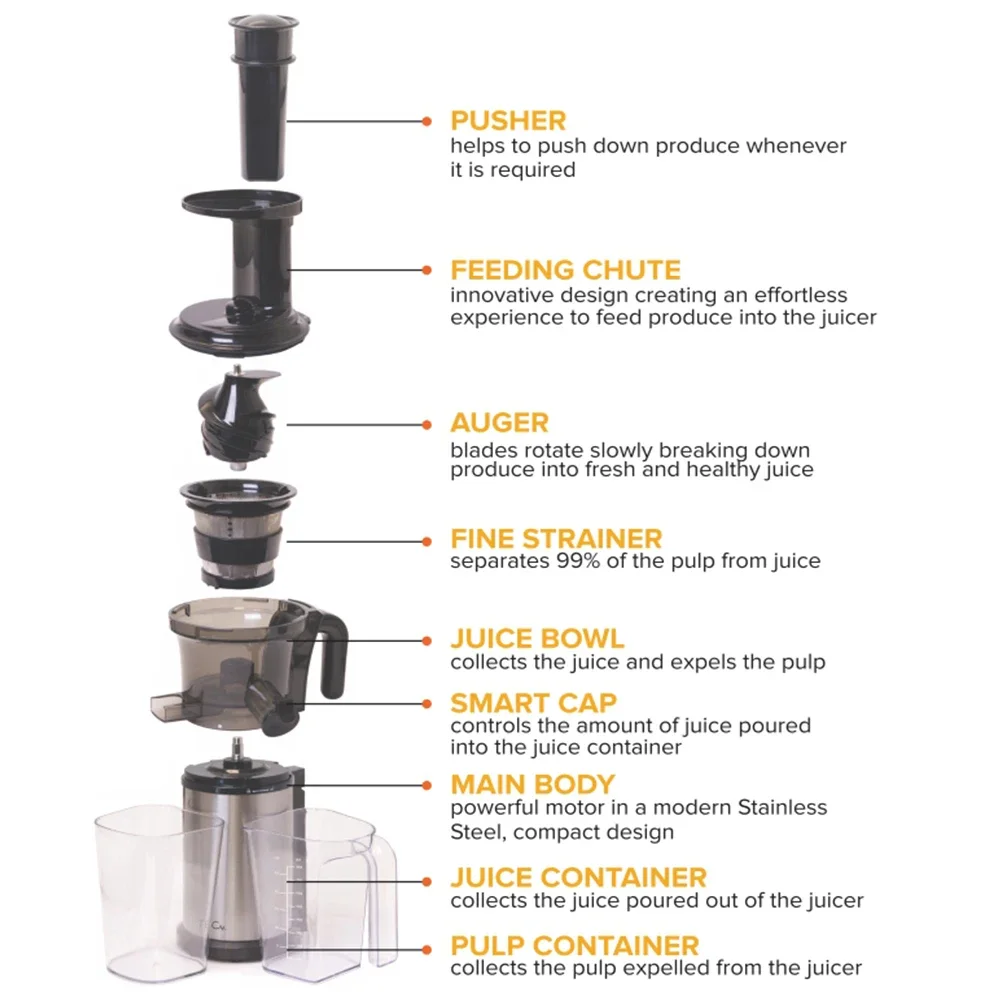 PUSHER
helps to push down produce whenever it is required

FEEDING CHUTE
innovative design creating an effortless experience to feed produce into the juicer

AUGER
blades rotate slowly breaking down produce into fresh and healthy juice

FINE STRAINER
separates 99% of the pulp from juice

JUICE BOWL
collects the juice and expels the pulp

SMART CAP
controls the amount of juice poured into the juice container

MAIN BODY
powerful motor in a modern Stainless Steel, compact design

JUICE CONTAINER
collects the juice poured out of the juicer

PULP CONTAINER
collects the pulp expelled from the juicer