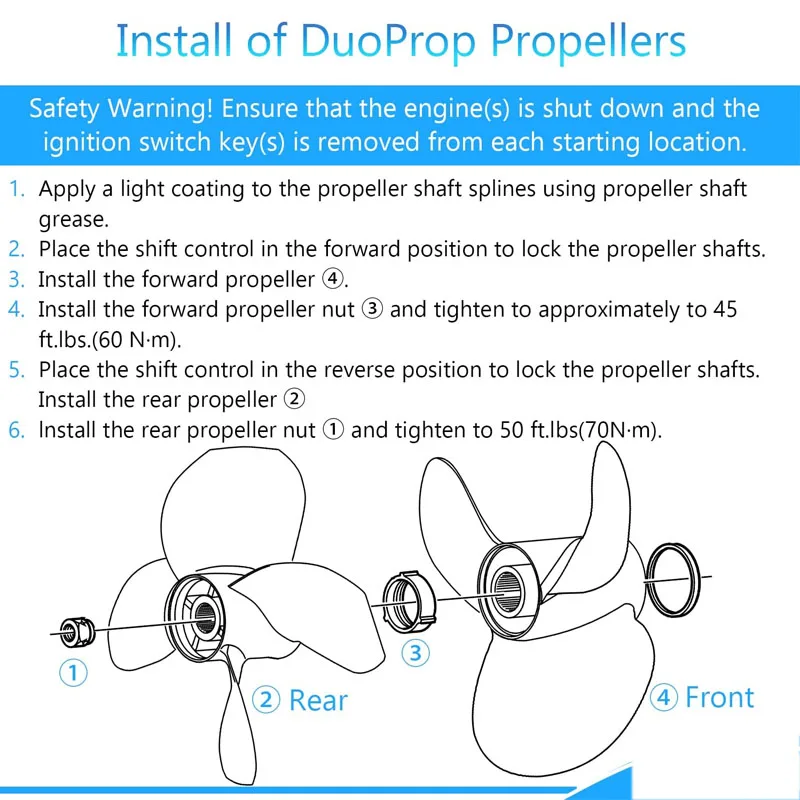 Install of DuoProp Propellers

Safety Warning! Ensure that the engine(s) is shut down and the ignition switch key(s) is removed from each starting location.

1. Apply a light coating to the propeller shaft splines using propeller shaft grease.
2. Place the shift control in the forward position to lock the propeller shafts.
3. Install the forward propeller ④.
4. Install the forward propeller nut ③ and tighten to approximately to 45 ft.lbs.(60 N·m).
5. Place the shift control in the reverse position to lock the propeller shafts. Install the rear propeller ②
6. Install the rear propeller nut ① and tighten to 50 ft.lbs(70N·m).

①

② Rear

③

④ Front