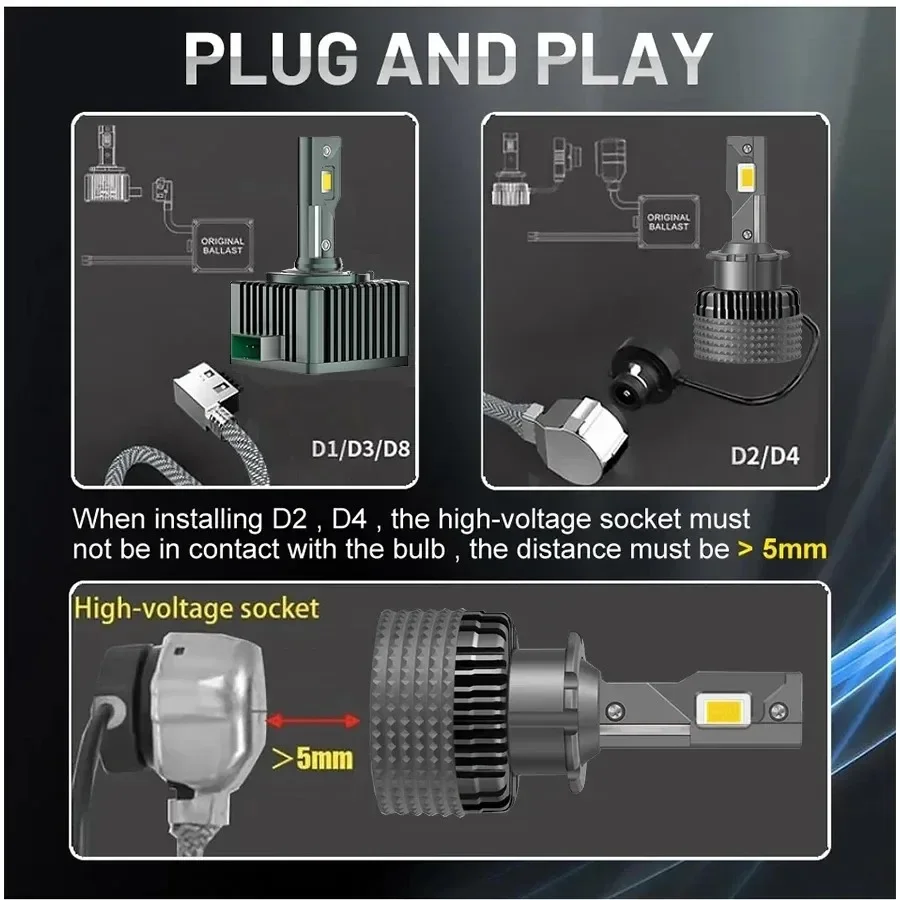 PLUG AND PLAY

ORIGINAL BALLAST

D1/D3/D8

ORIGINAL BALLAST

D2/D4

When installing D2 , D4 , the high-voltage socket must not be in contact with the bulb , the distance must be > 5mm

High-voltage socket

>5mm