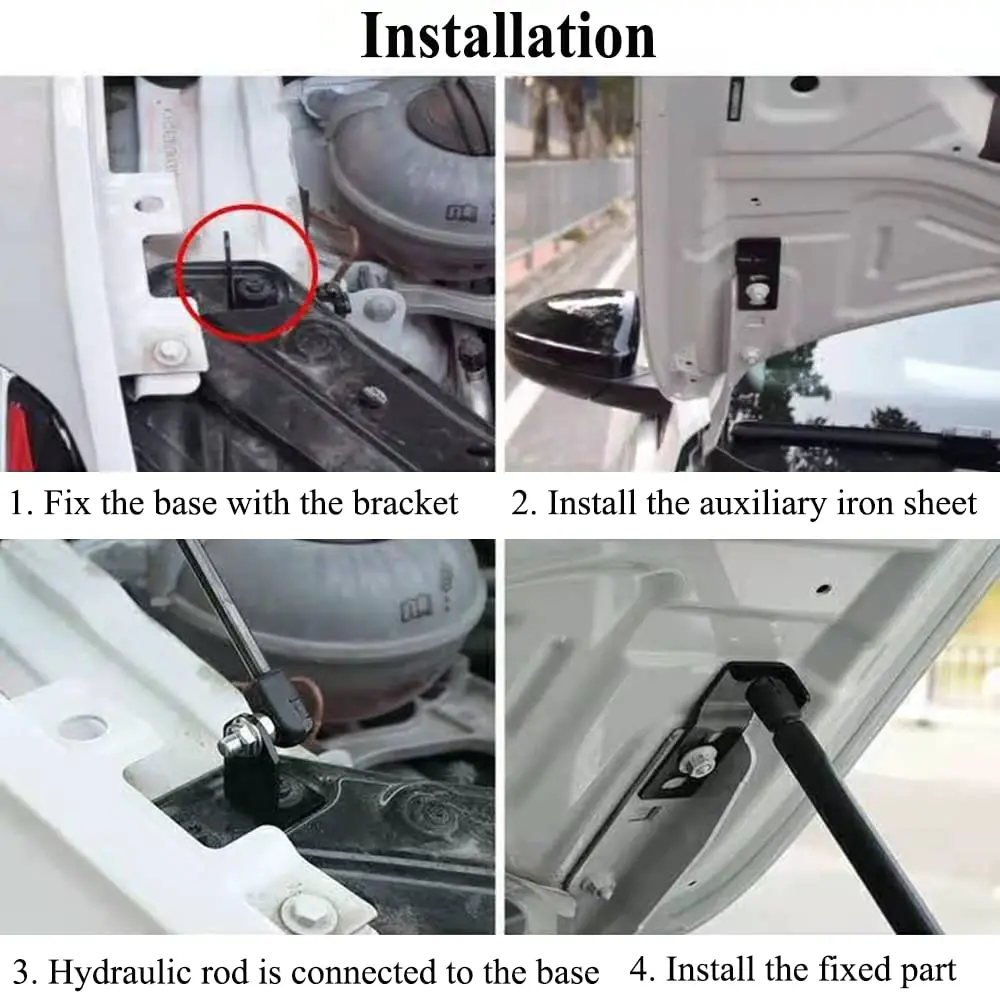 Installation

1. Fix the base with the bracket

2. Install the auxiliary iron sheet

3. Hydraulic rod is connected to the base

4. Install the fixed part