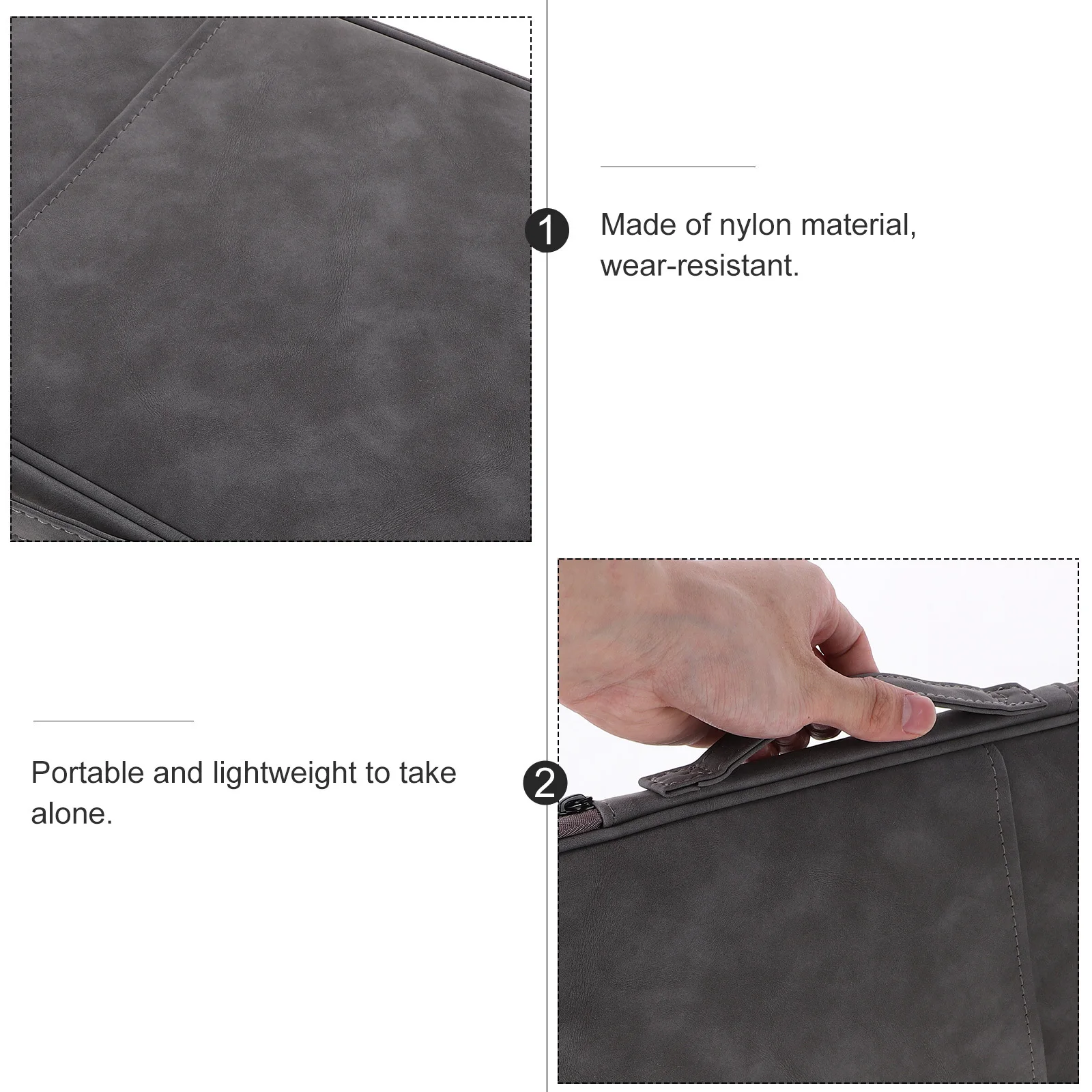 1

Made of nylon material, wear-resistant.

Portable and lightweight to take alone.

2