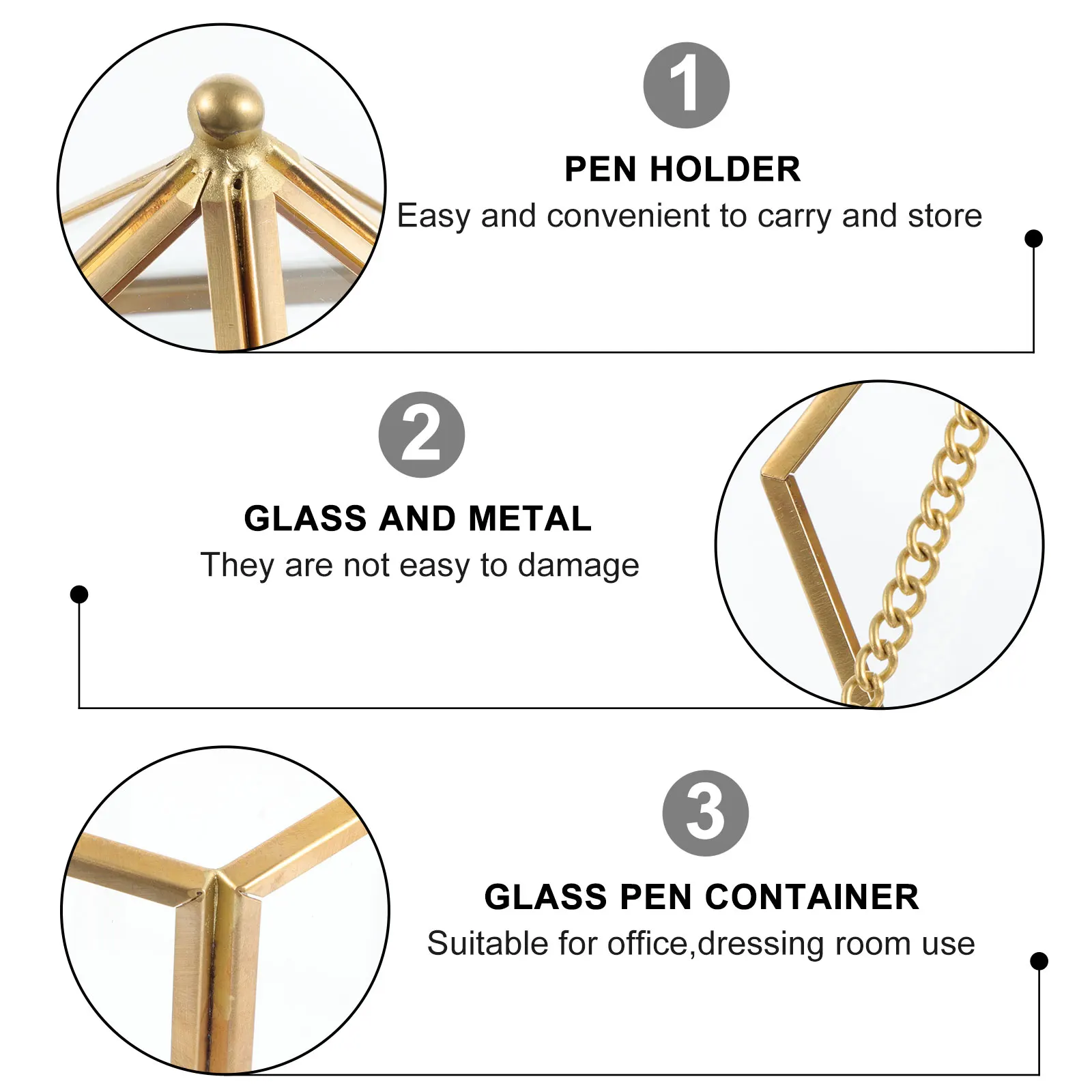 1

PEN HOLDER

Easy and convenient to carry and store

2

GLASS AND METAL

They are not easy to damage

3

GLASS PEN CONTAINER

Suitable for office,dressing room use