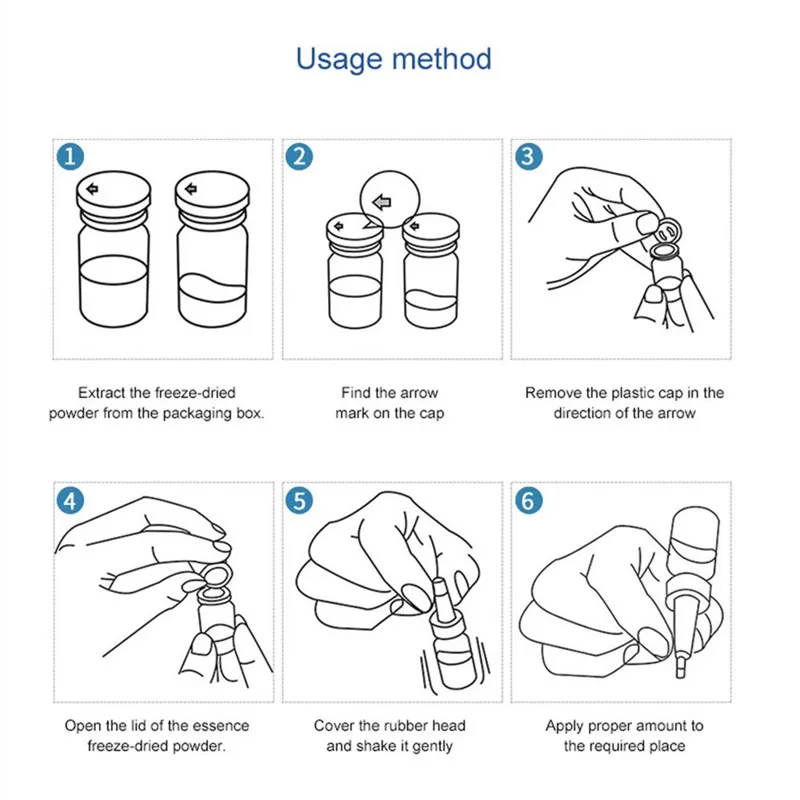 Usage method

1

Extract the freeze-dried powder from the packaging box.

2

Find the arrow mark on the cap

3

Remove the plastic cap in the direction of the arrow

4

Open the lid of the essence freeze-dried powder.

5

Cover the rubber head and shake it gently

6

Apply proper amount to the required place