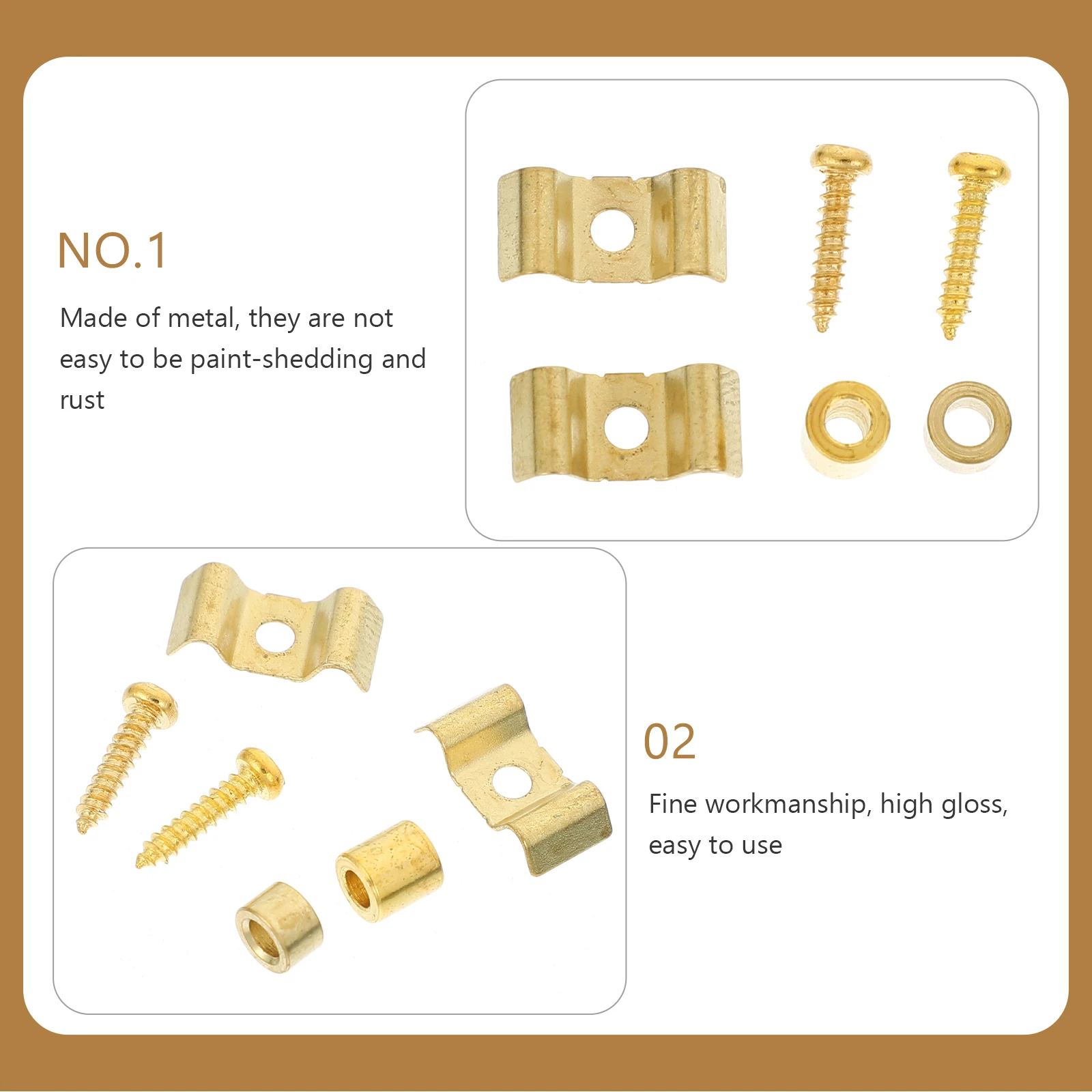 NO.1

Made of metal, they are not easy to be paint-shedding and rust

02

Fine workmanship, high gloss, easy to use