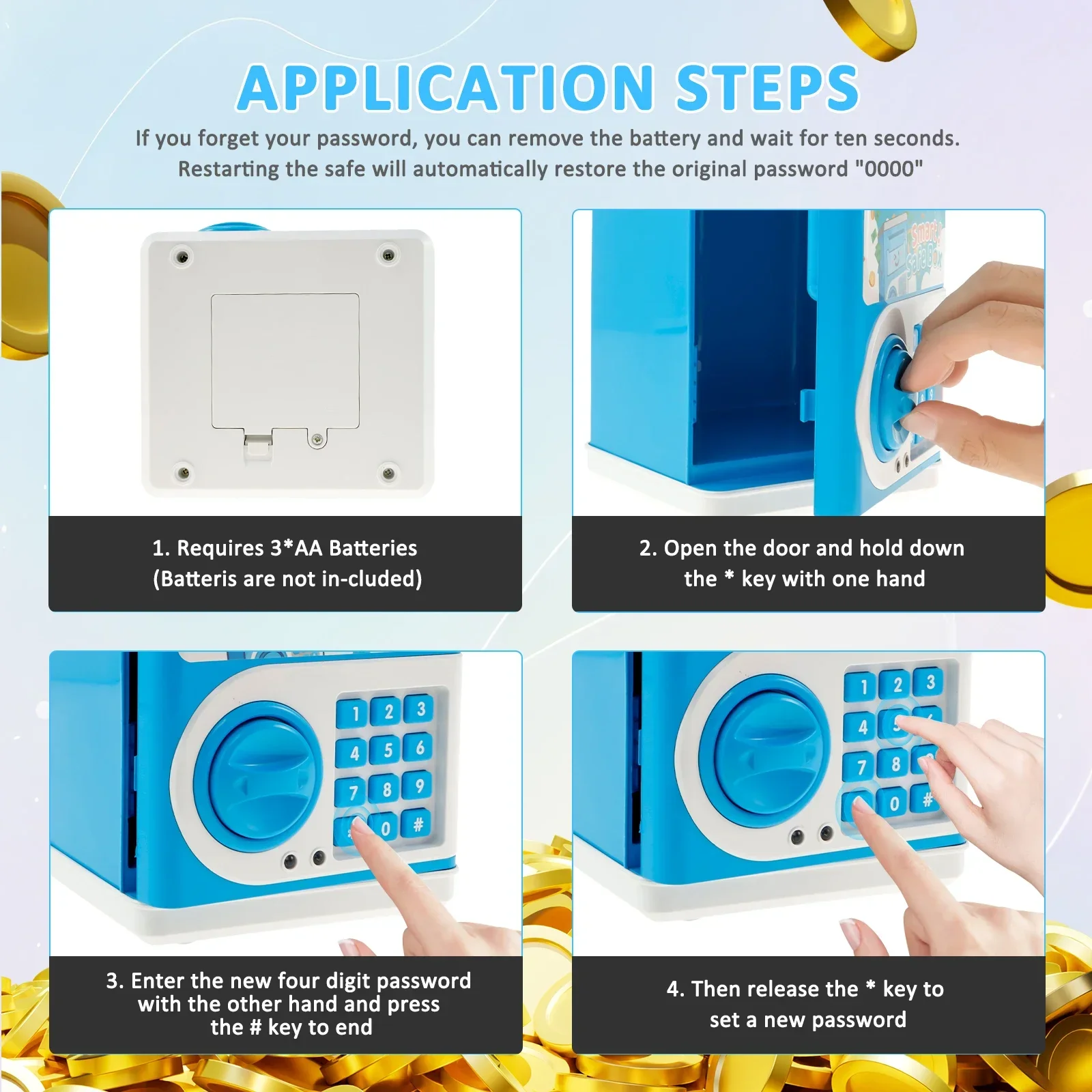 APPLICATION STEPS

If you forget your password, you can remove the battery and wait for ten seconds. Restarting the safe will automatically restore the original password "0000"

Smart Safe Box

1. Requires 3*AA Batteries (Batteris are not in-cluded)

2. Open the door and hold down the * key with one hand

1 2 3
4 5 6
7 8 9
0 #

3. Enter the new four digit password with the other hand and press the # key to end

1 2 3
4 5
7 8
0 #

4. Then release the * key to set a new password