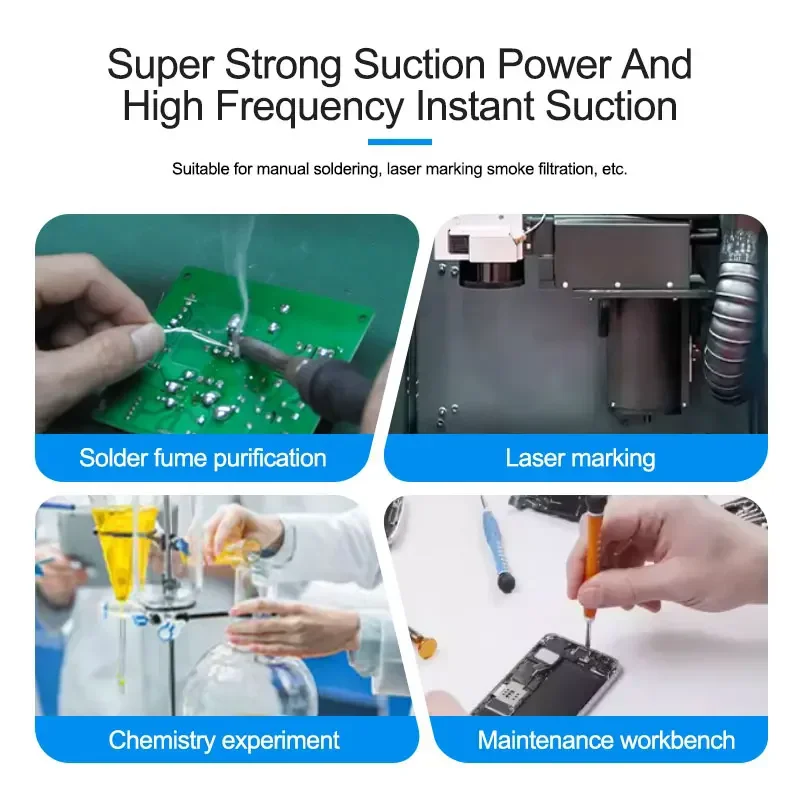 Super Strong Suction Power And High Frequency Instant Suction

Suitable for manual soldering, laser marking smoke filtration, etc.

Solder fume purification

Laser marking

Chemistry experiment

Maintenance workbench