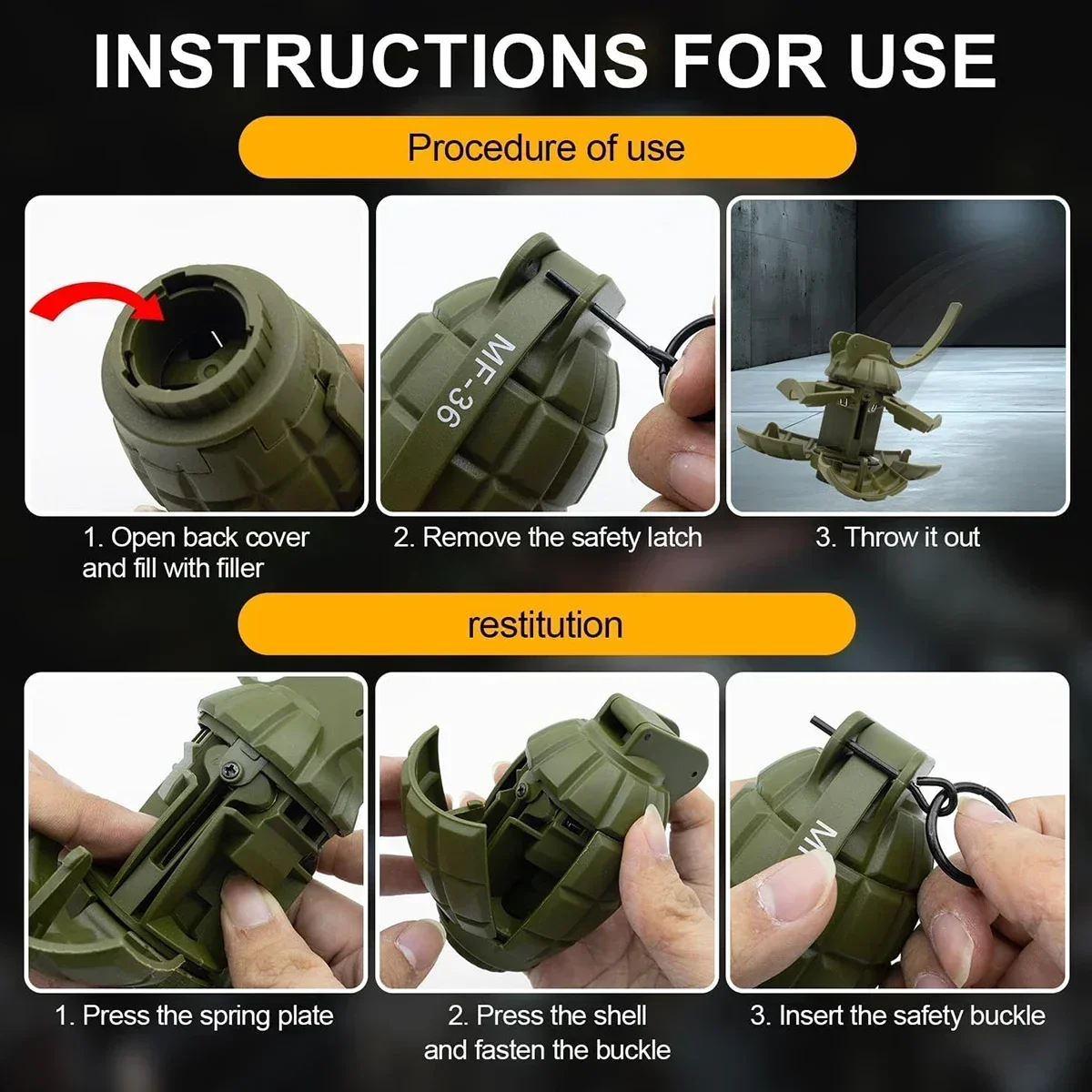 INSTRUCTIONS FOR USE

Procedure of use

MF-36

1. Open back cover and fill with filler

2. Remove the safety latch

3. Throw it out

restitution

1. Press the spring plate

2. Press the shell and fasten the buckle

3. Insert the safety buckle