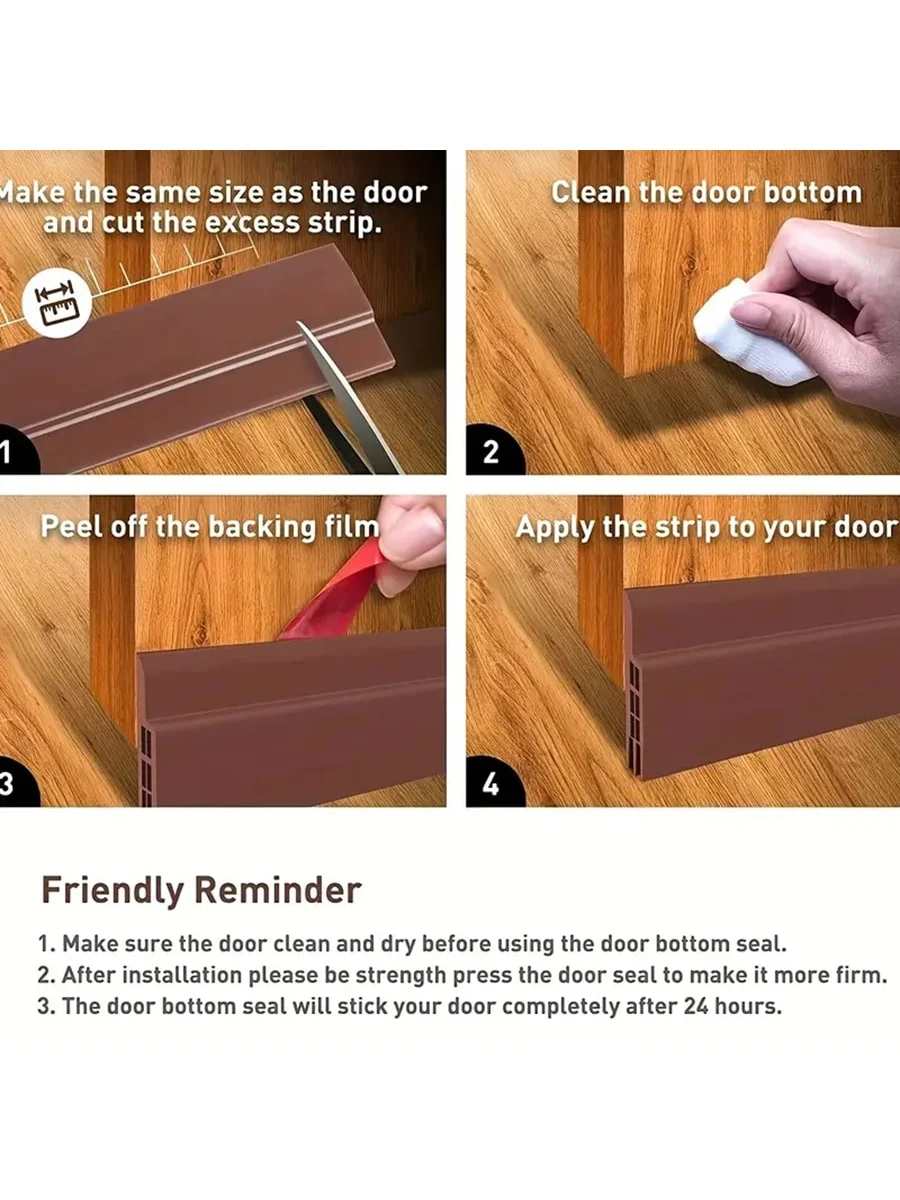 Make the same size as the door and cut the excess strip.

1

Clean the door bottom

2

Peel off the backing film

3

Apply the strip to your door

4

Friendly Reminder

1. Make sure the door clean and dry before using the door bottom seal.
2. After installation please be strength press the door seal to make it more firm.
3. The door bottom seal will stick your door completely after 24 hours.