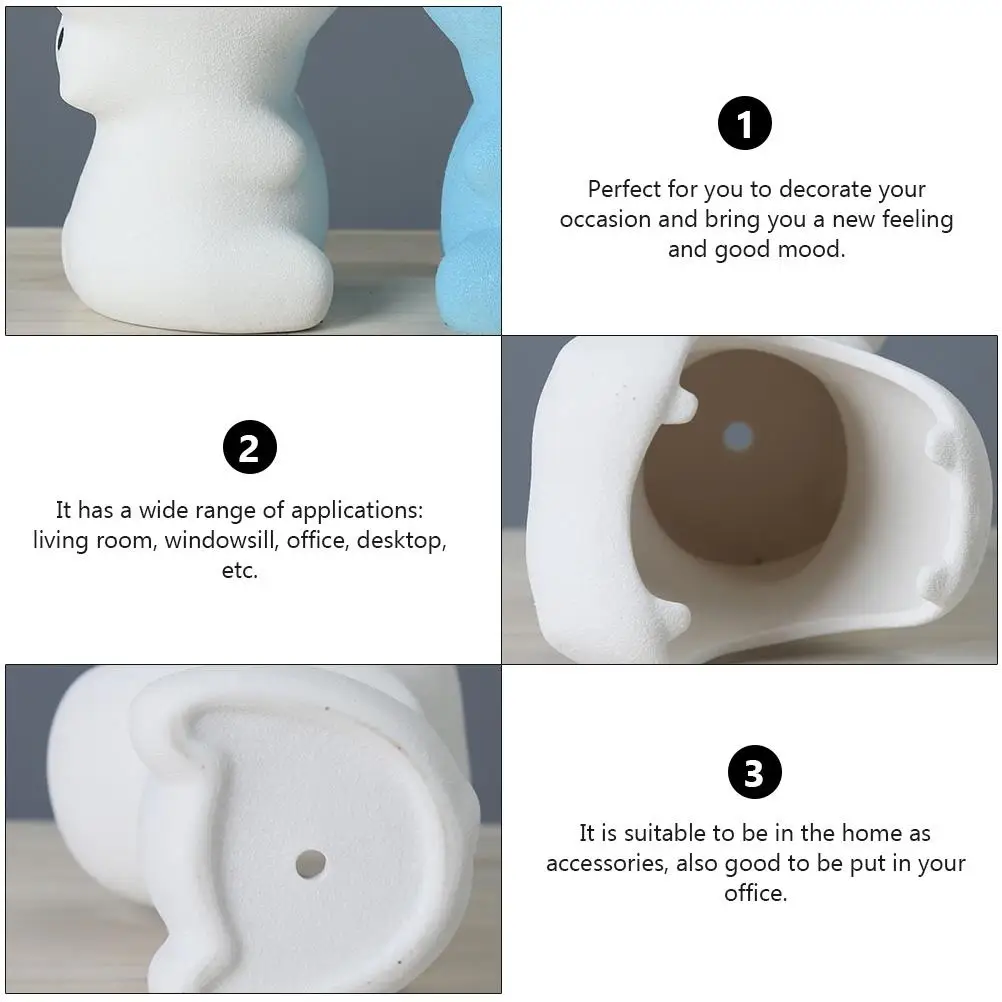 1

Perfect for you to decorate your occasion and bring you a new feeling and good mood.

2

It has a wide range of applications: living room, windowsill, office, desktop, etc.

3

It is suitable to be in the home as accessories, also good to be put in your office.