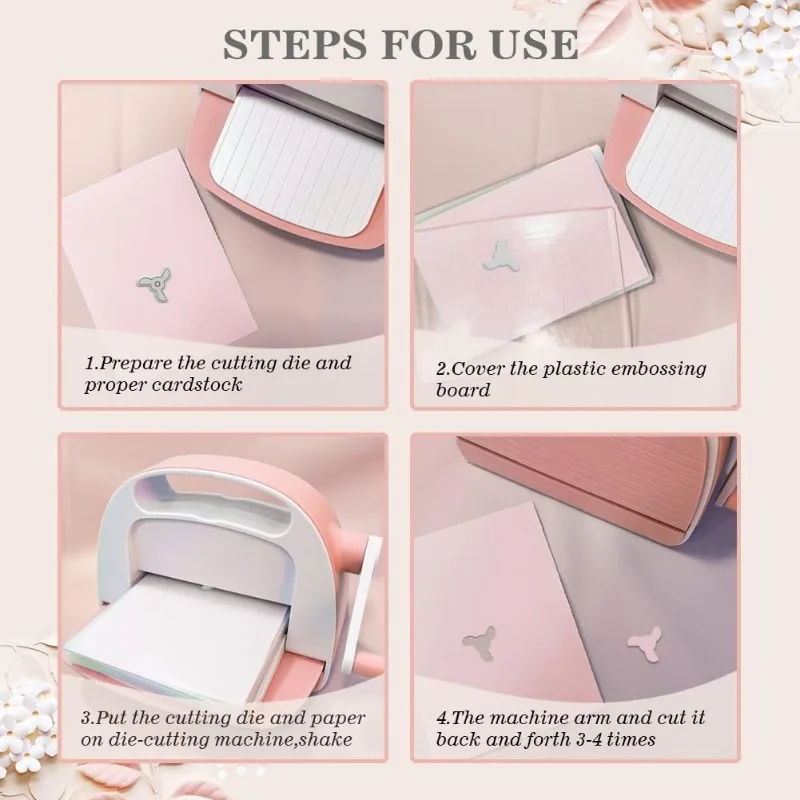 STEPS FOR USE

1.Prepare the cutting die and proper cardstock

2.Cover the plastic embossing board

3.Put the cutting die and paper on die-cutting machine,shake

4.The machine arm and cut it back and forth 3-4 times