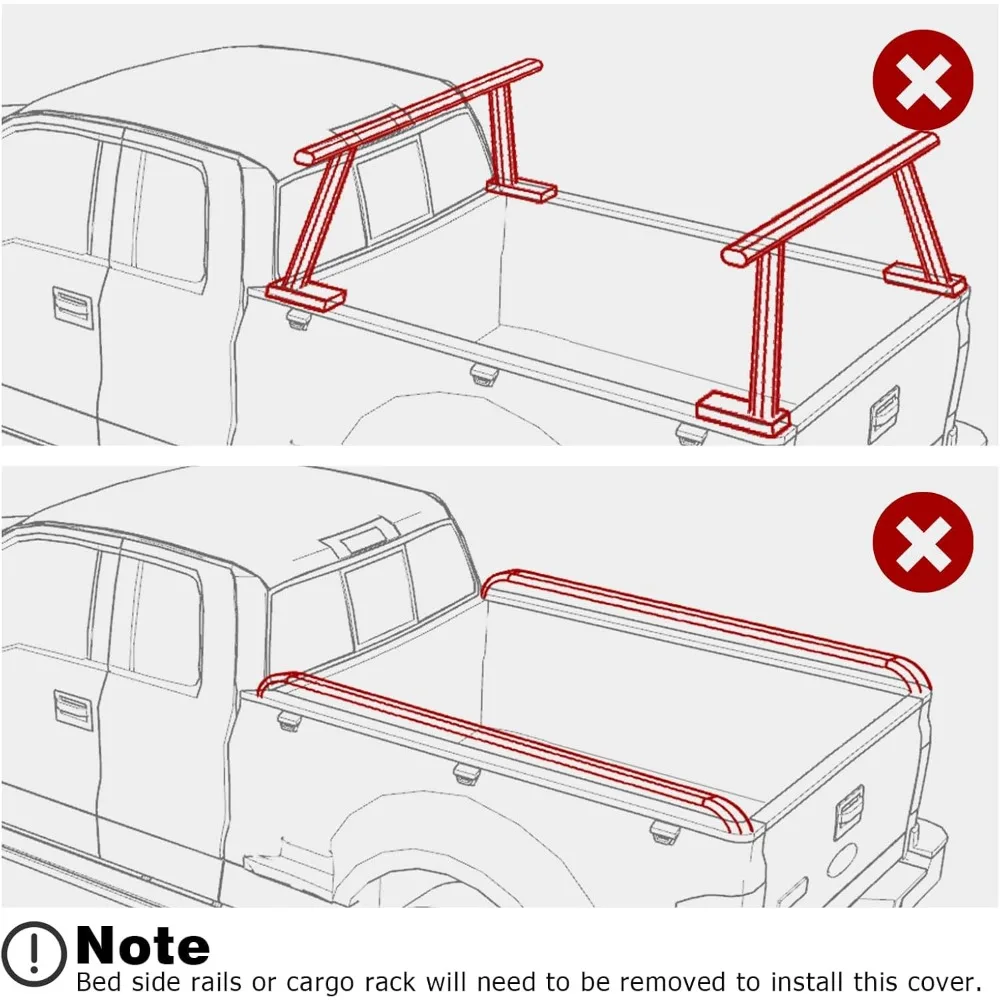 Note
Bed side rails or cargo rack will need to be removed to install this cover.