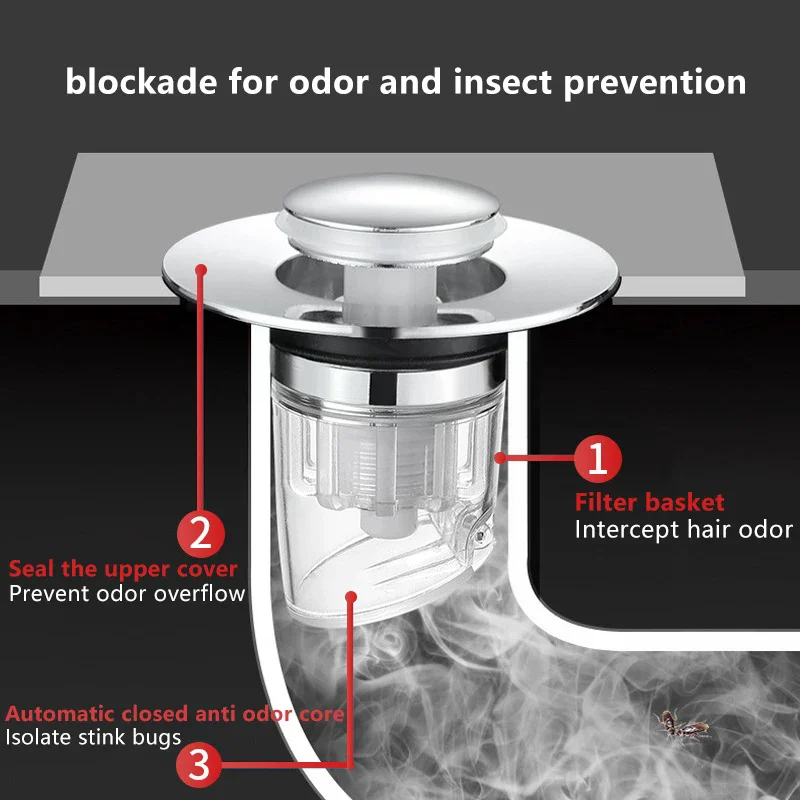 blockade for odor and insect prevention

1
Filter basket
Intercept hair odor

2
Seal the upper cover
Prevent odor overflow

Automatic closed anti odor core
Isolate stink bugs
3