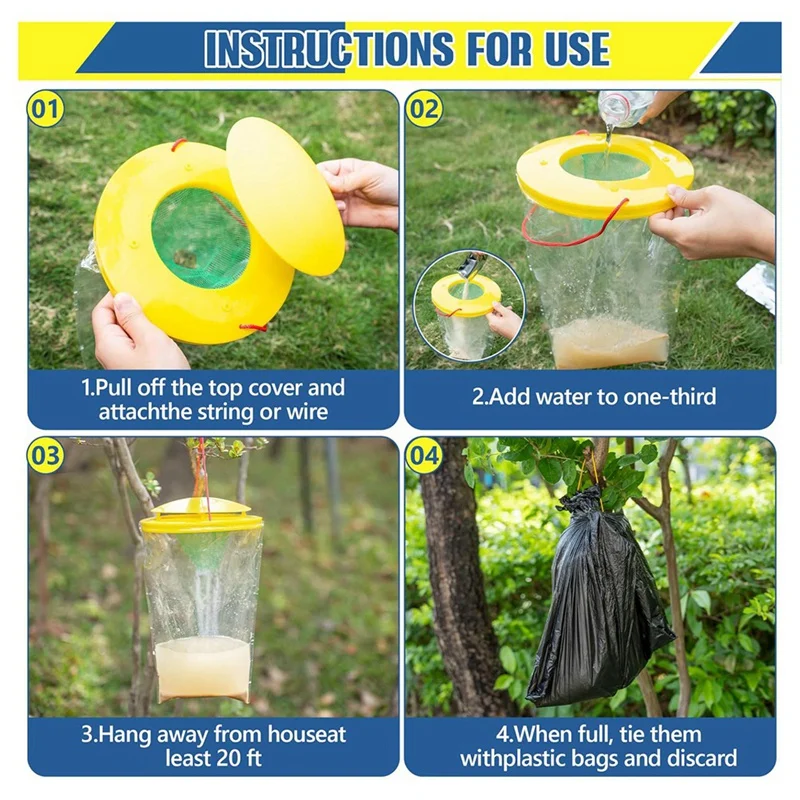 INSTRUCTIONS FOR USE

01

1.Pull off the top cover and attachthe string or wire

02

2.Add water to one-third

03

3.Hang away from houseat least 20 ft

04

4.When full, tie them withplastic bags and discard