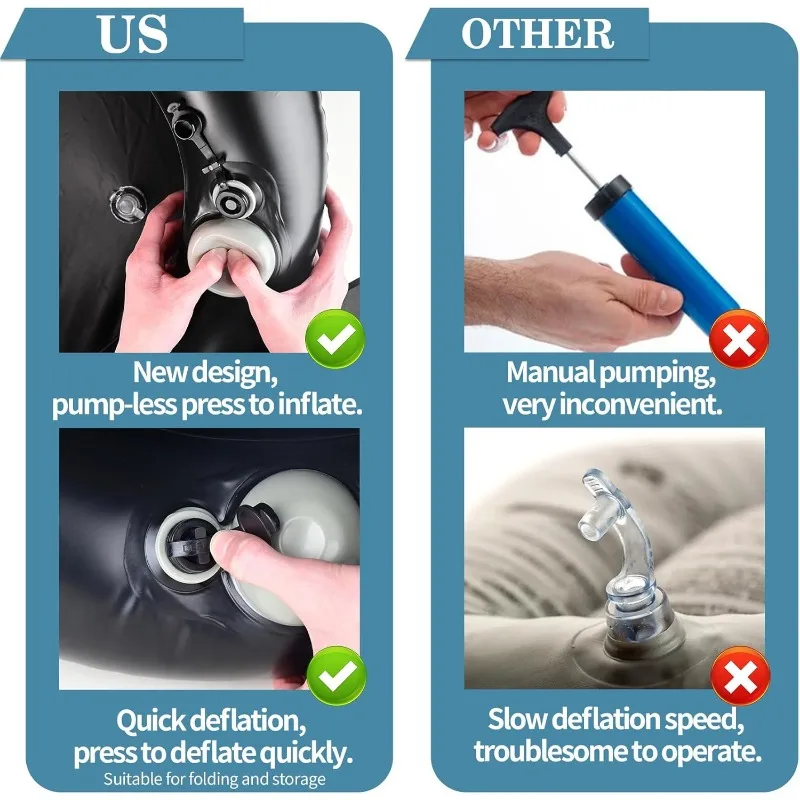 US

New design, pump-less press to inflate.

Quick deflation, press to deflate quickly.
Suitable for folding and storage

OTHER

Manual pumping, very inconvenient.

Slow deflation speed, troublesome to operate.