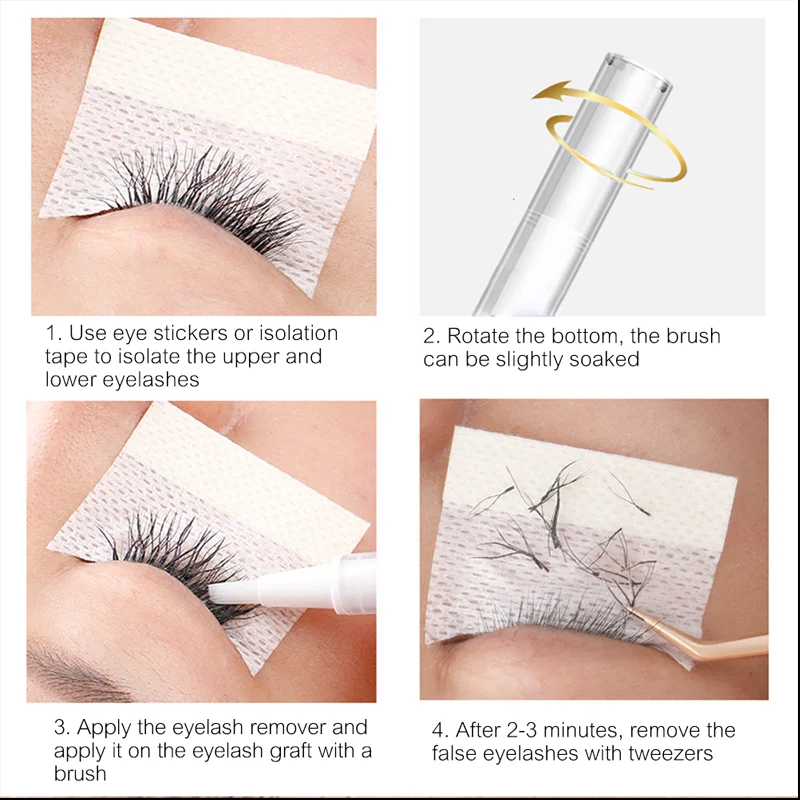 1. Use eye stickers or isolation tape to isolate the upper and lower eyelashes

2. Rotate the bottom, the brush can be slightly soaked

3. Apply the eyelash remover and apply it on the eyelash graft with a brush

4. After 2-3 minutes, remove the false eyelashes with tweezers