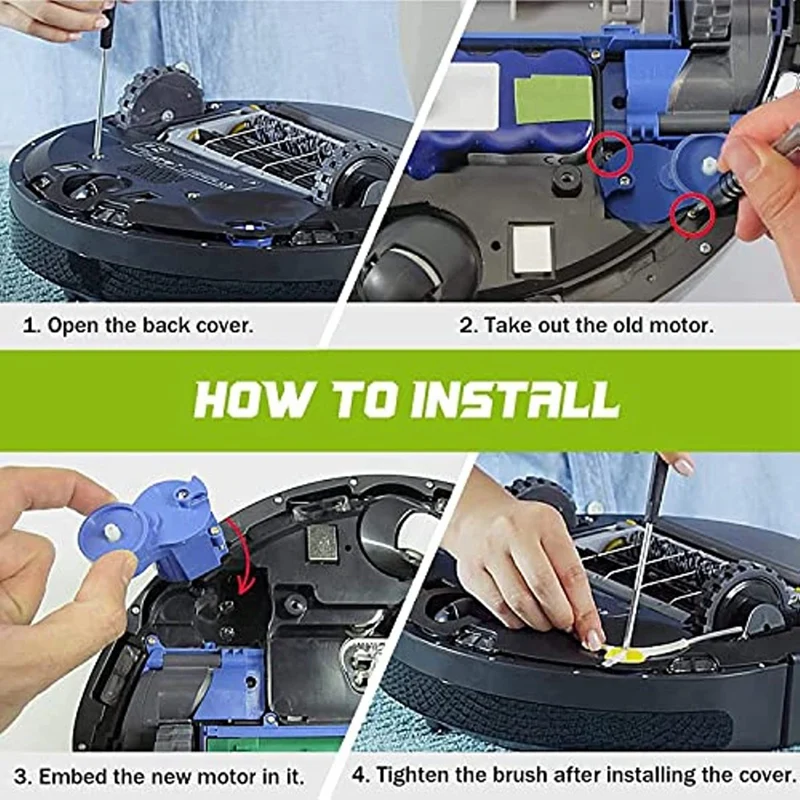 1. Open the back cover.

2. Take out the old motor.

HOW TO INSTALL

3. Embed the new motor in it.

4. Tighten the brush after installing the cover.