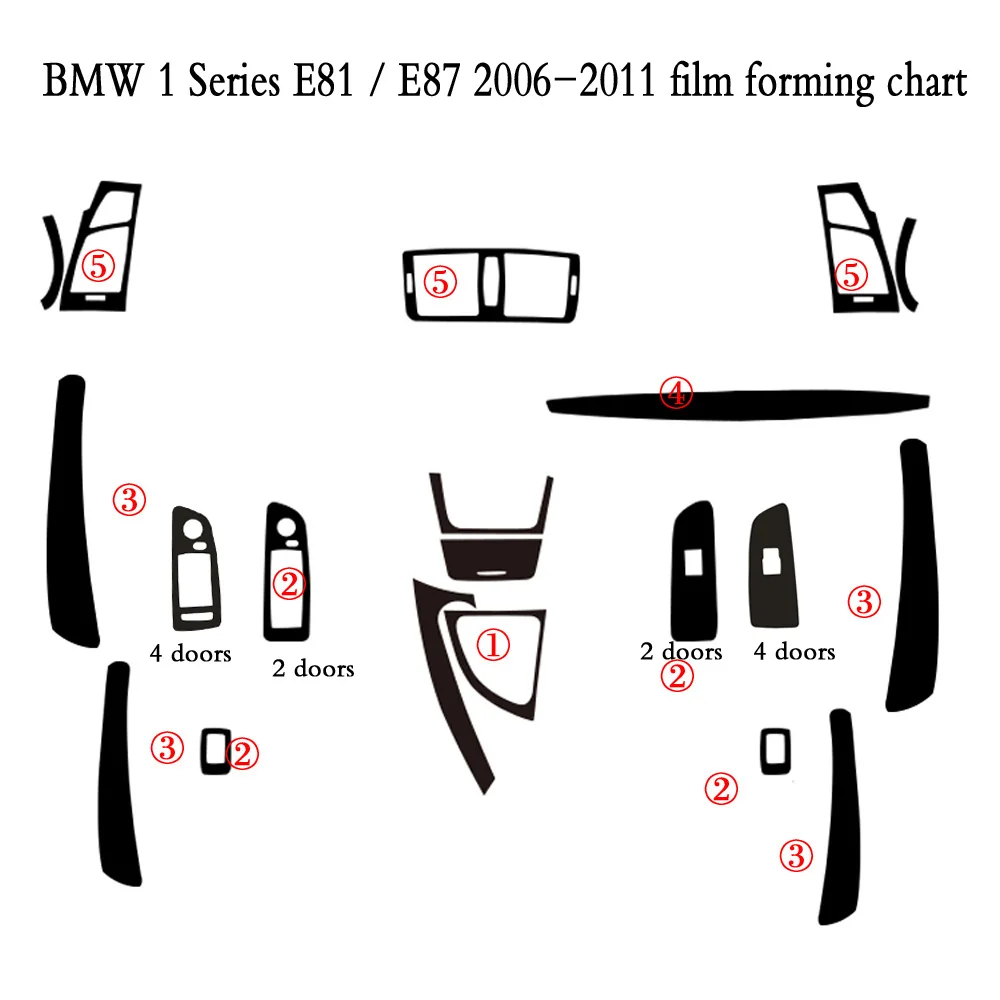 BMW 1 Series E81 / E87 2006-2011 film forming chart

⑤

⑤

⑤

④

③

②

4 doors

2 doors

①

2 doors

4 doors

②

③

③ ②

②

③