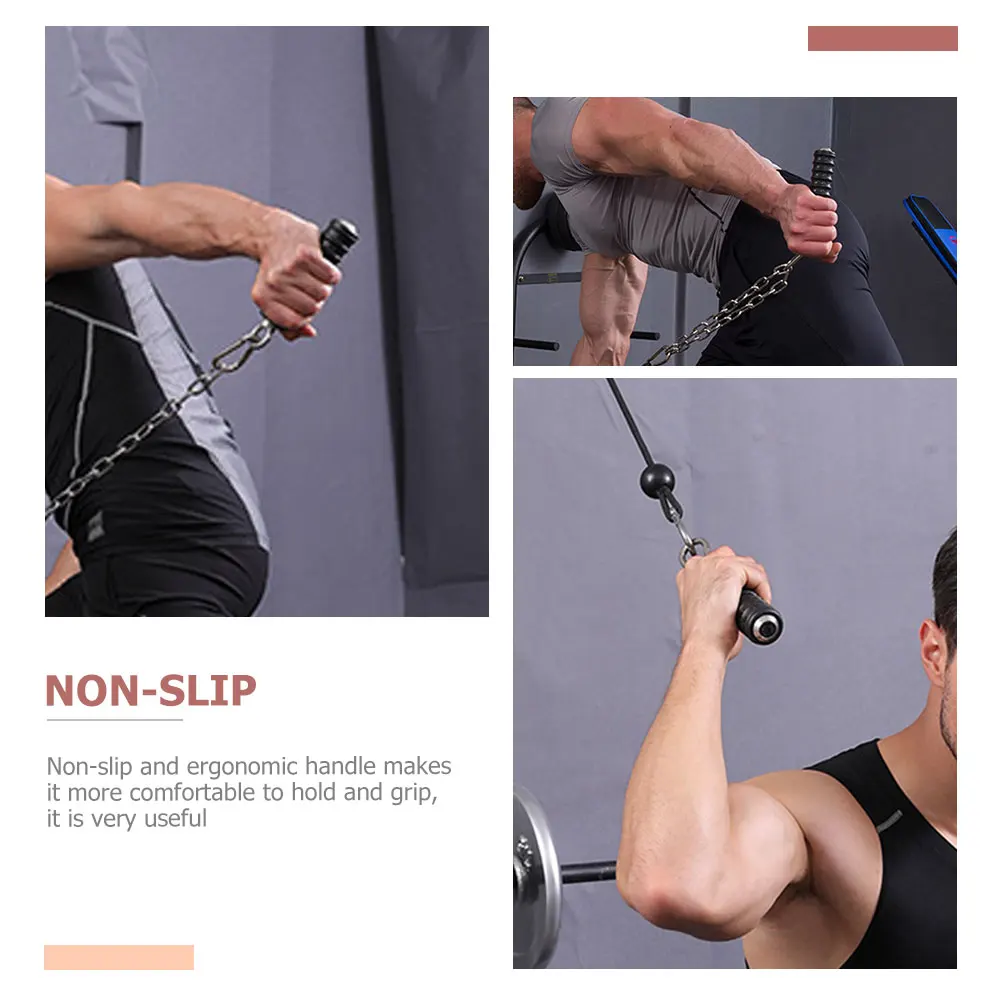 NON-SLIP

Non-slip and ergonomic handle makes it more comfortable to hold and grip, it is very useful