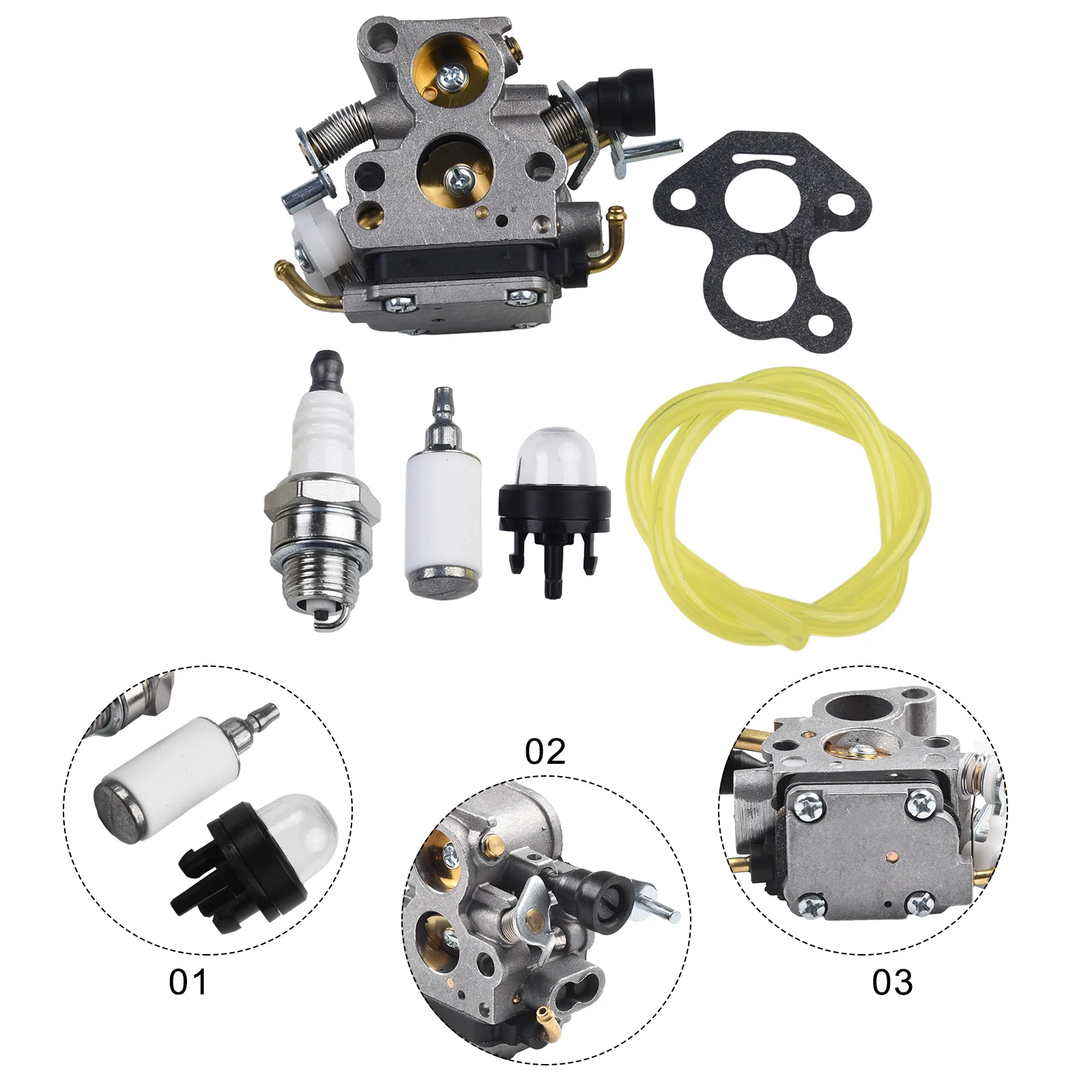 02

01

03