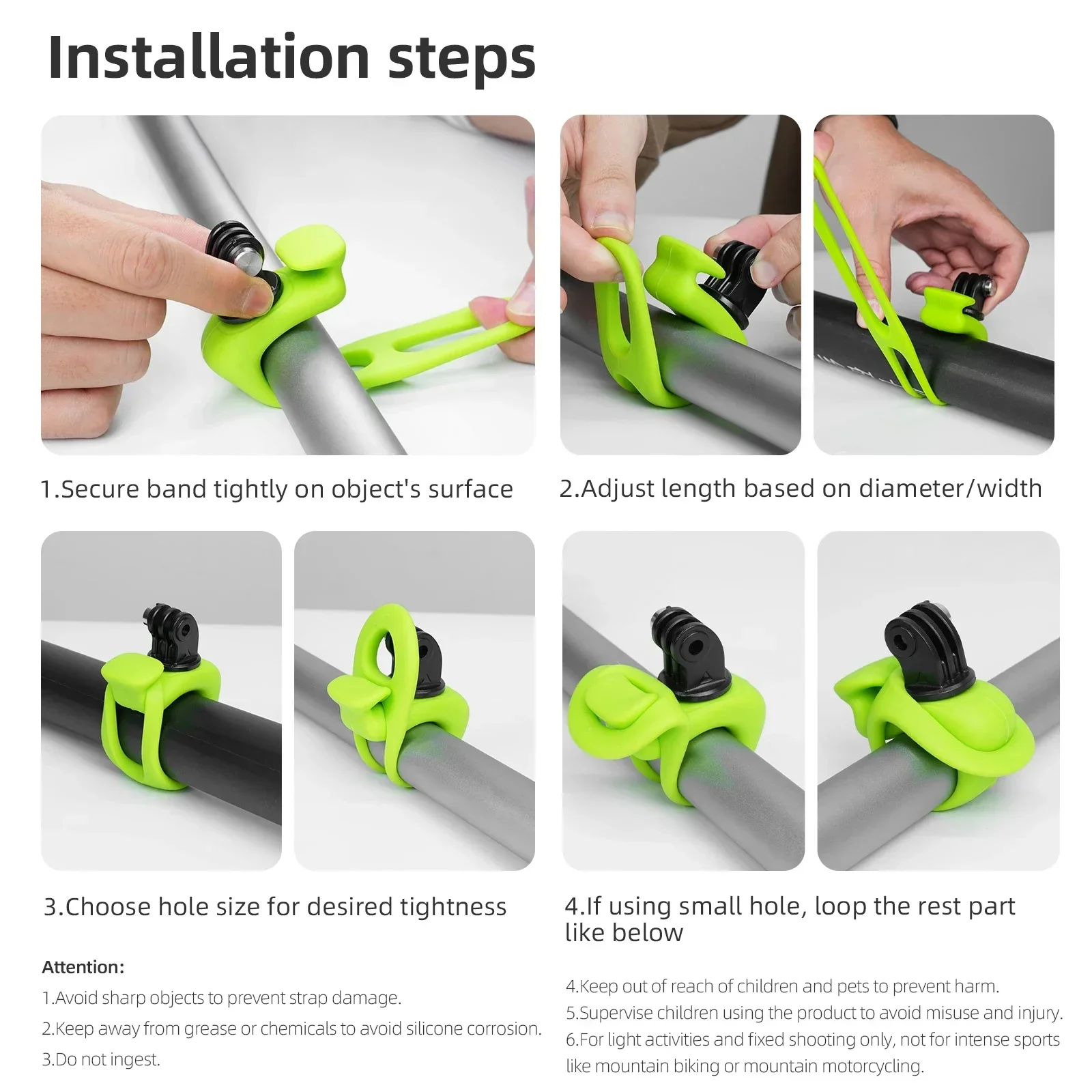 Installation steps

1.Secure band tightly on object's surface

2.Adjust length based on diameter/width

3.Choose hole size for desired tightness

4.If using small hole, loop the rest part like below

Attention:

1.Avoid sharp objects to prevent strap damage.

2.Keep away from grease or chemicals to avoid silicone corrosion.

3.Do not ingest.

4.Keep out of reach of children and pets to prevent harm.

5.Supervise children using the product to avoid misuse and injury.

6.For light activities and fixed shooting only, not for intense sports like mountain biking or mountain motorcycling.