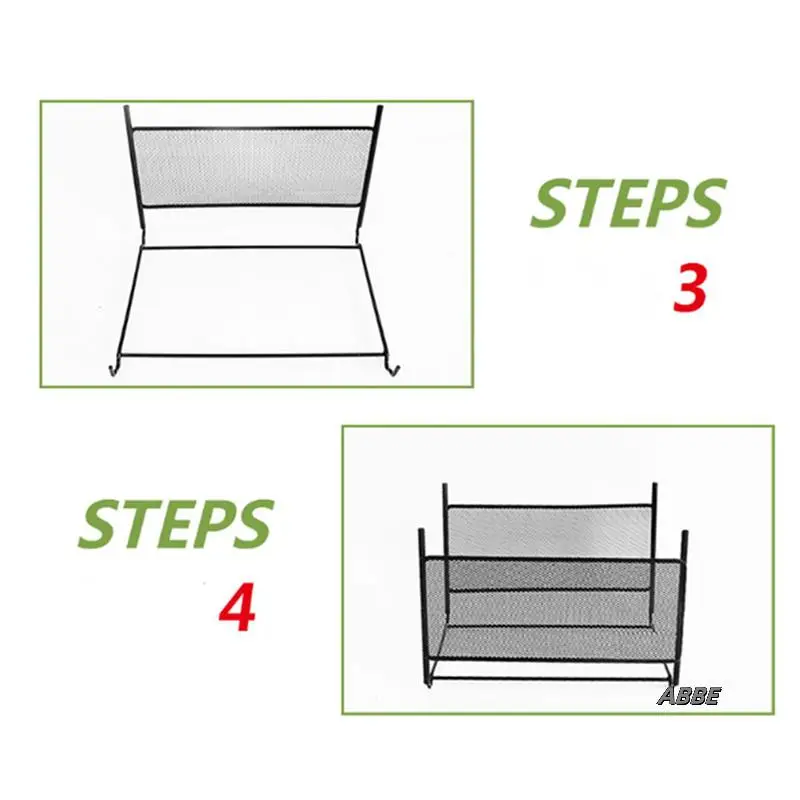 STEPS
3

STEPS
4

ABBE