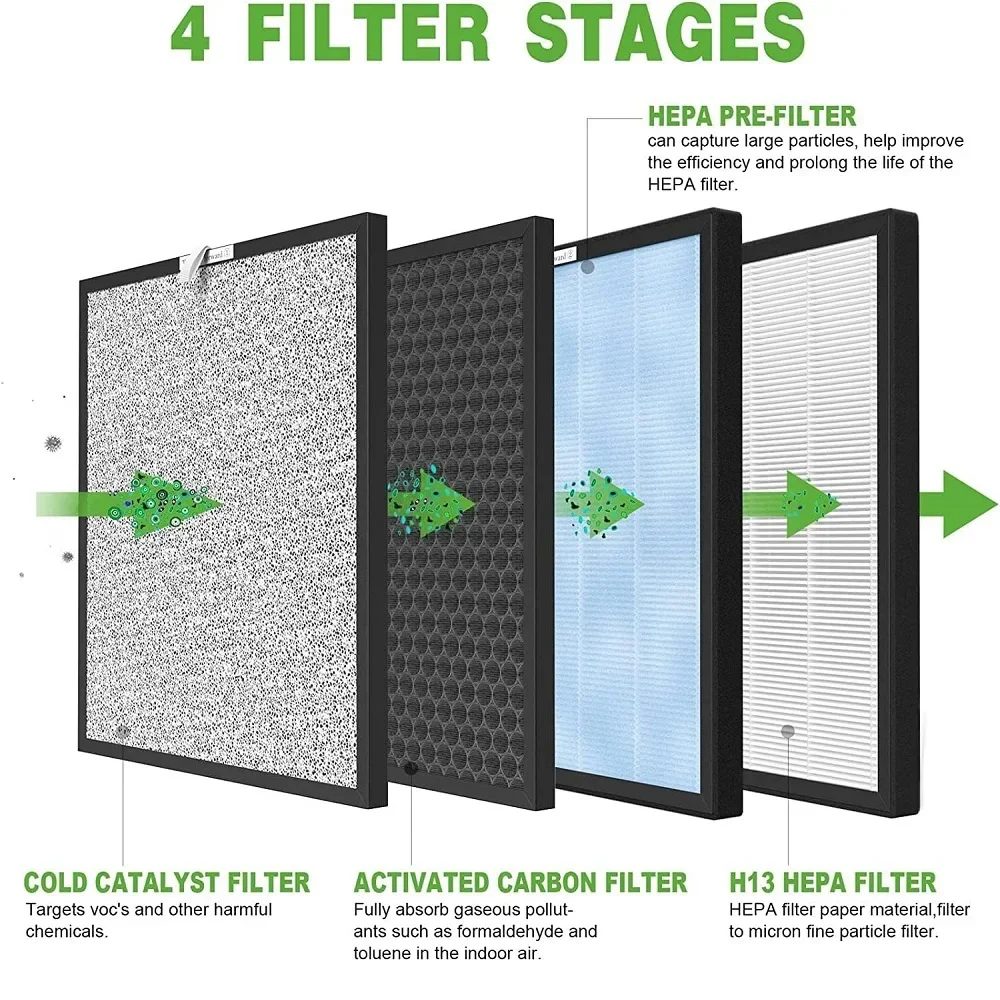 4 FILTER STAGES

HEPA PRE-FILTER
can capture large particles, help improve the efficiency and prolong the life of the HEPA filter.

COLD CATALYST FILTER
Targets voc's and other harmful chemicals.

ACTIVATED CARBON FILTER
Fully absorb gaseous pollutants such as formaldehyde and toluene in the indoor air.

H13 HEPA FILTER
HEPA filter paper material,filter to micron fine particle filter.