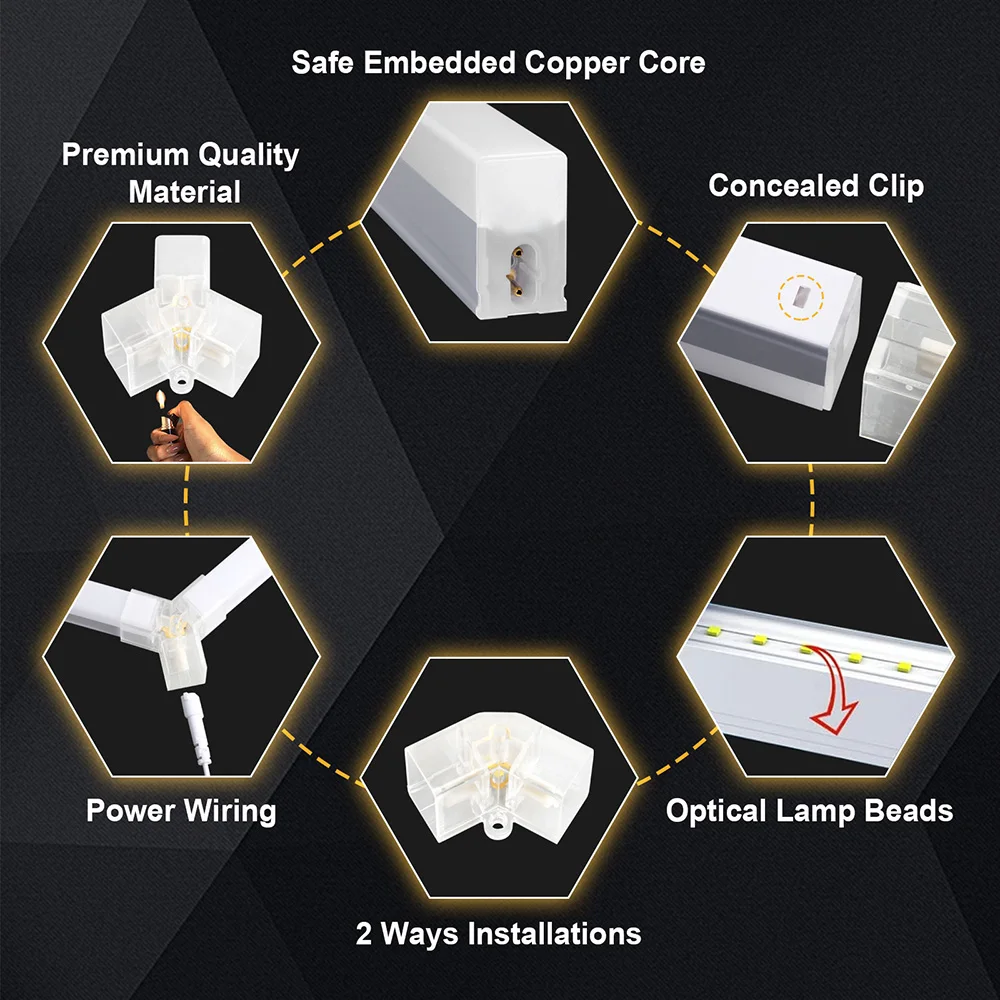 Safe Embedded Copper Core

Premium Quality Material

Concealed Clip

Power Wiring

Optical Lamp Beads

2 Ways Installations