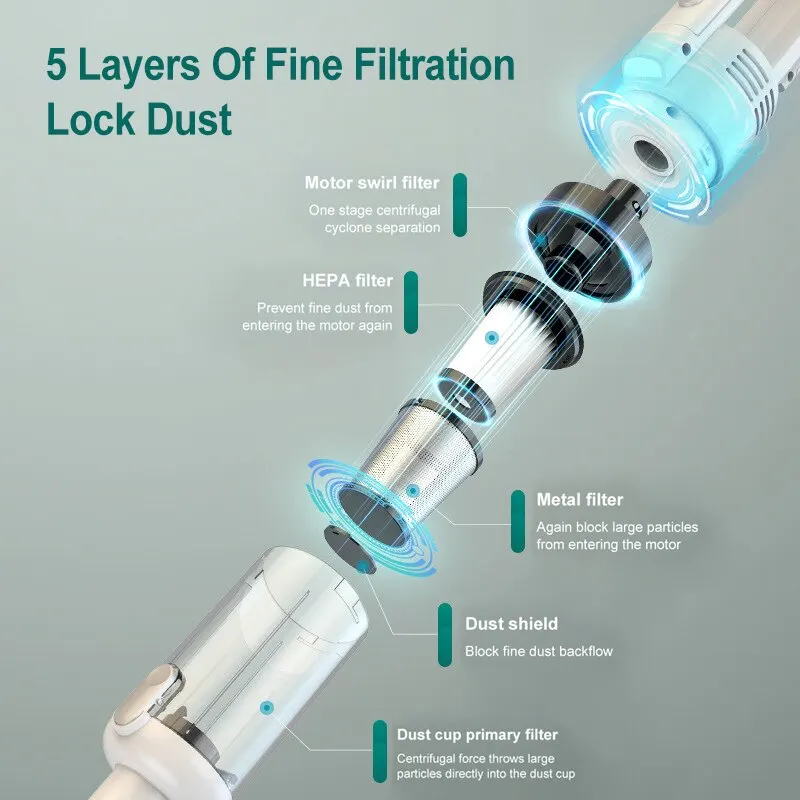 5 Layers Of Fine Filtration Lock Dust

Motor swirl filter
One stage centrifugal cyclone separation

HEPA filter
Prevent fine dust from entering the motor again

Metal filter
Again block large particles from entering the motor

Dust shield
Block fine dust backflow

Dust cup primary filter
Centrifugal force throws large particles directly into the dust cup