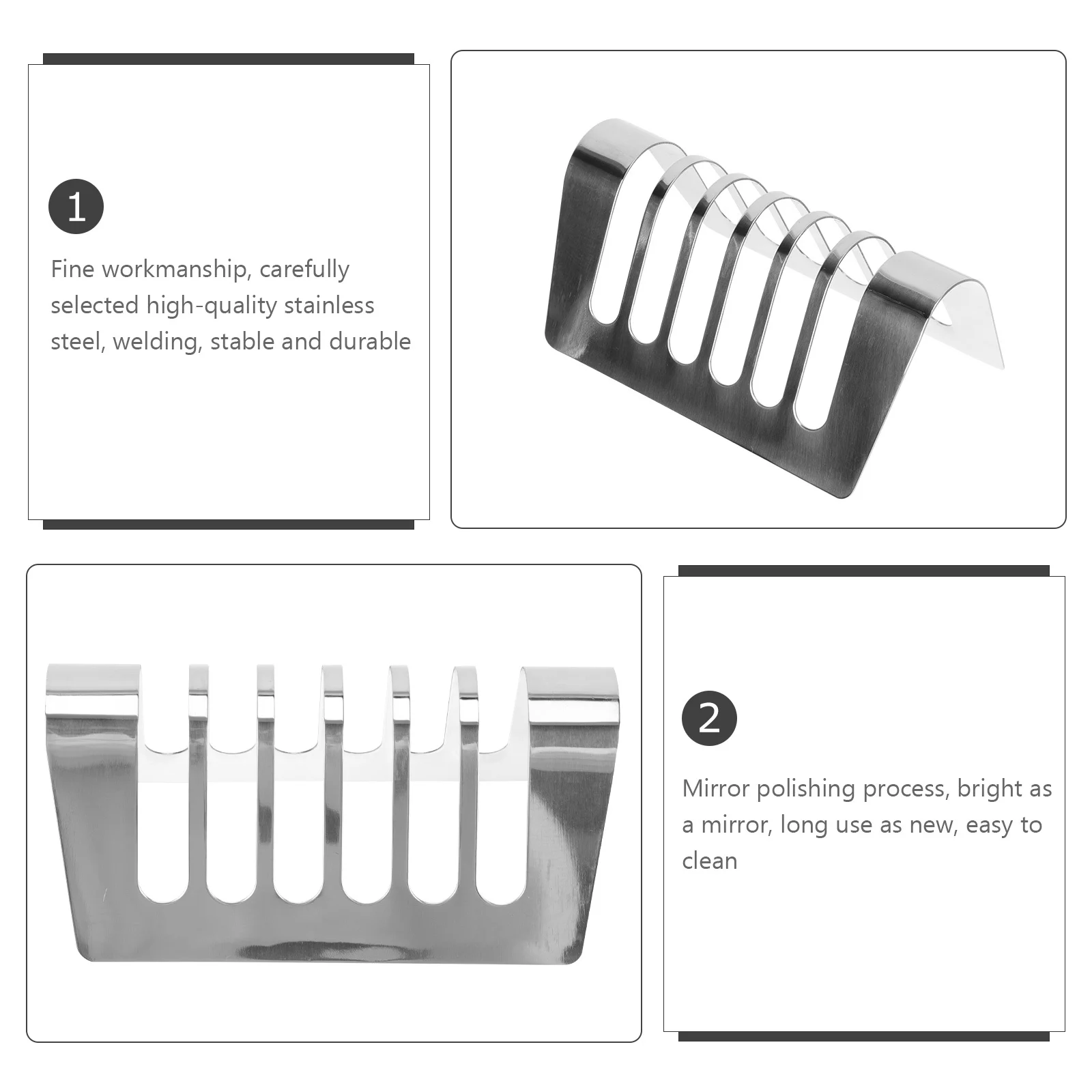 1

Fine workmanship, carefully selected high-quality stainless steel, welding, stable and durable

2

Mirror polishing process, bright as a mirror, long use as new, easy to clean