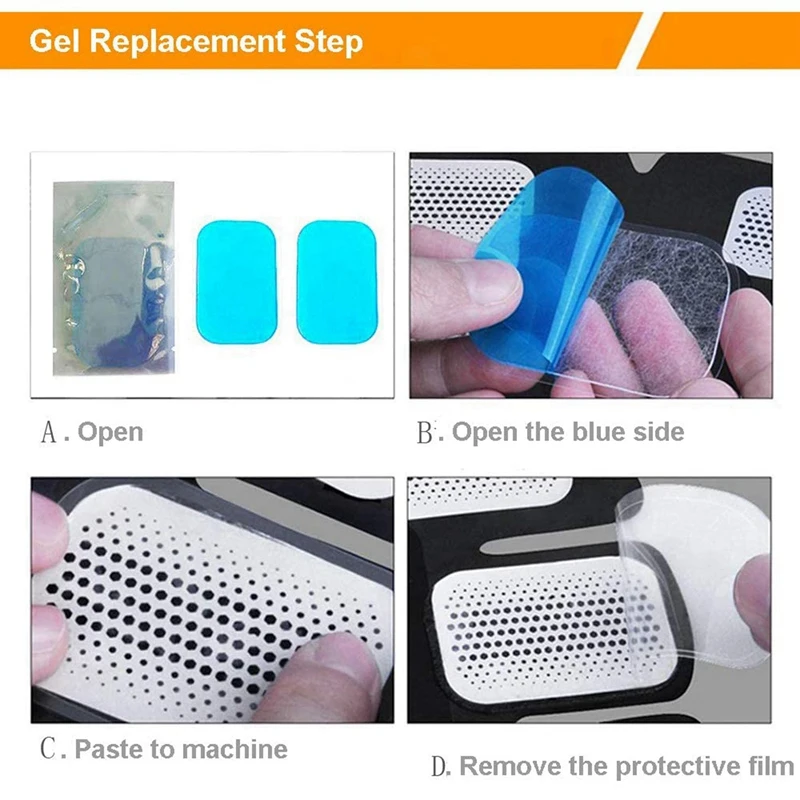 Gel Replacement Step

A. Open

B. Open the blue side

C. Paste to machine

D. Remove the protective film