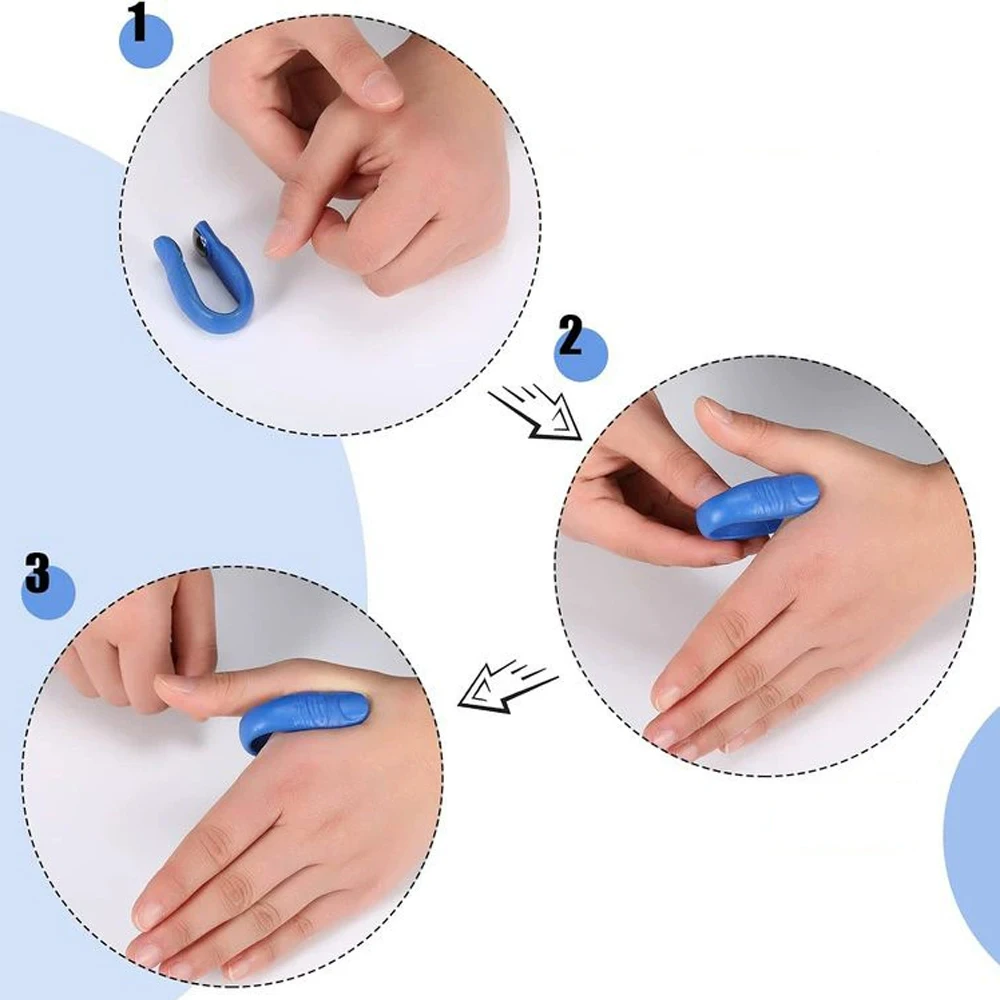 1

2

3