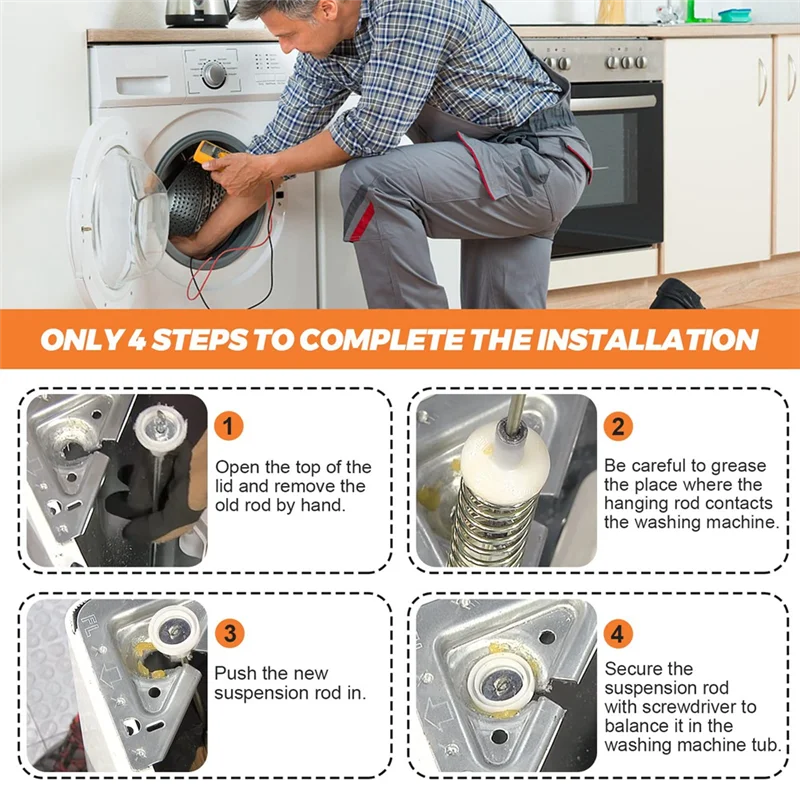 ONLY 4 STEPS TO COMPLETE THE INSTALLATION

1
Open the top of the lid and remove the old rod by hand.

2
Be careful to grease the place where the hanging rod contacts the washing machine.

FL

3
Push the new suspension rod in.

4
Secure the suspension rod with screwdriver to balance it in the washing machine tub.