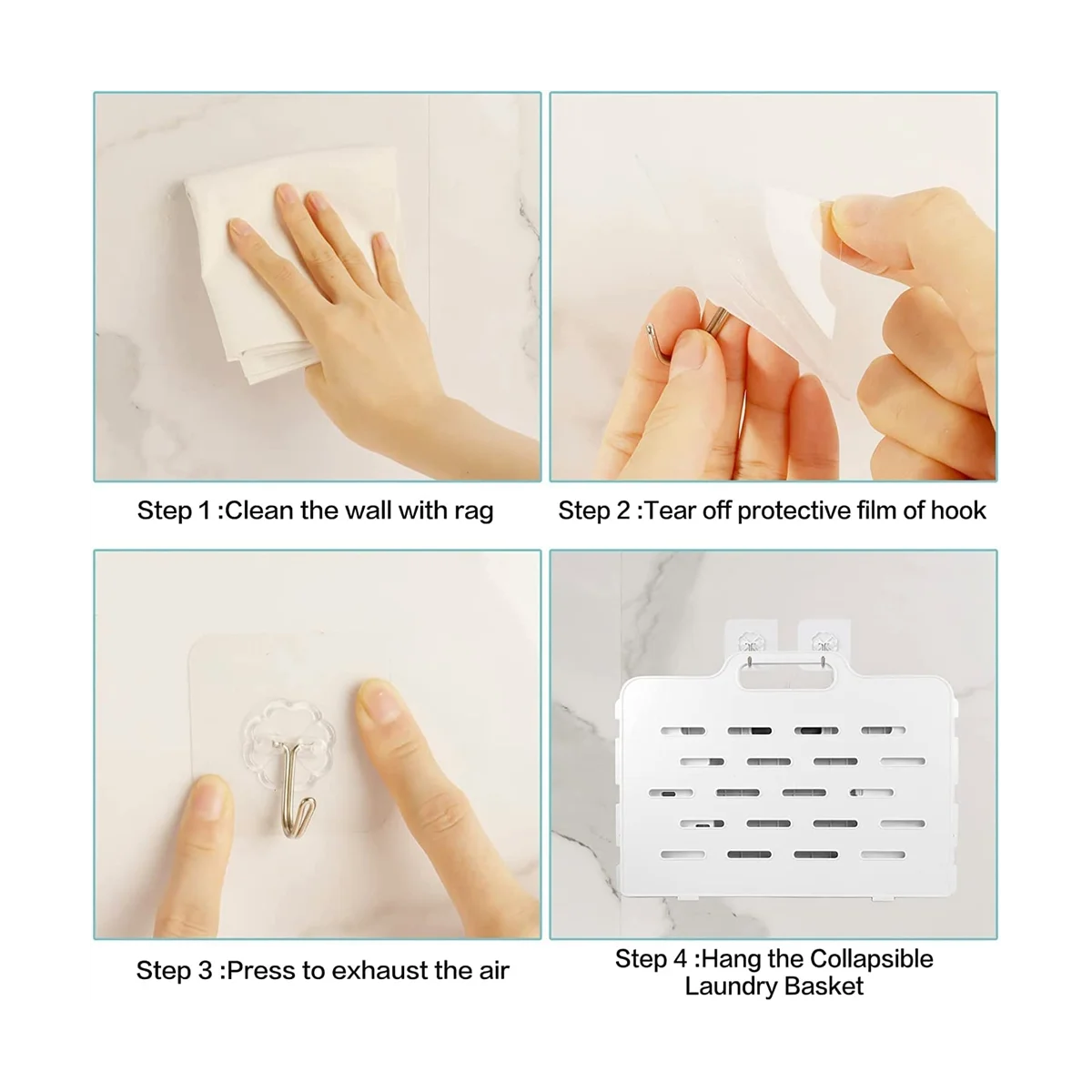 Step 1 :Clean the wall with rag

Step 2 :Tear off protective film of hook

Step 3 :Press to exhaust the air

Step 4 :Hang the Collapsible Laundry Basket