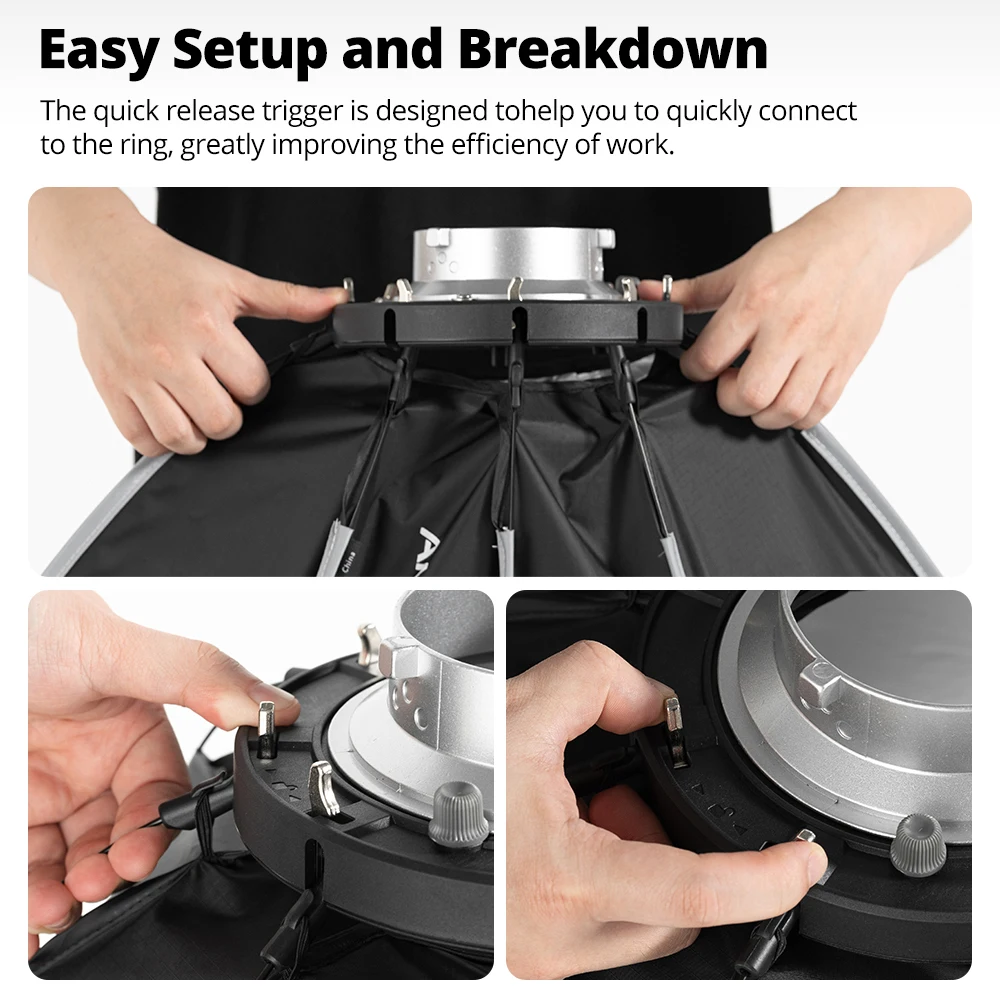 Easy Setup and Breakdown

The quick release trigger is designed tohelp you to quickly connect to the ring, greatly improving the efficiency of work.

China