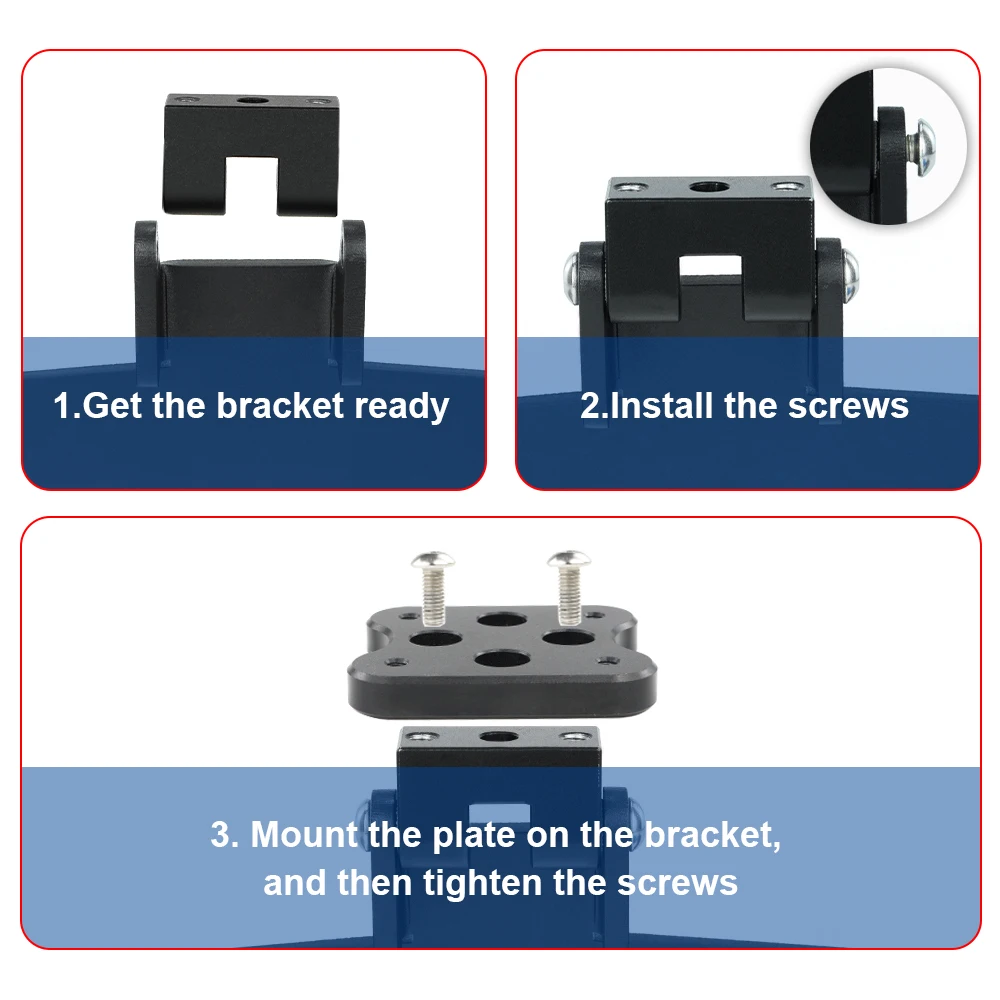 1.Get the bracket ready

2.Install the screws

3. Mount the plate on the bracket, and then tighten the screws